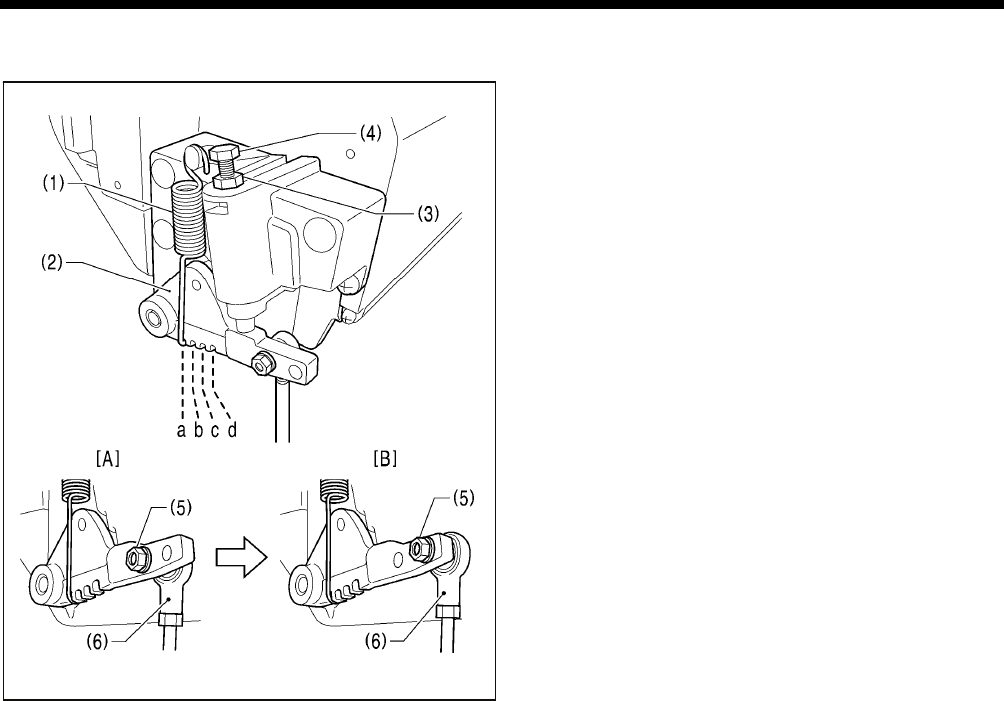 (4)
(1)
(3)
(2)
a b c d
[A]
[B]
(5)
(5)
(6)
(6)