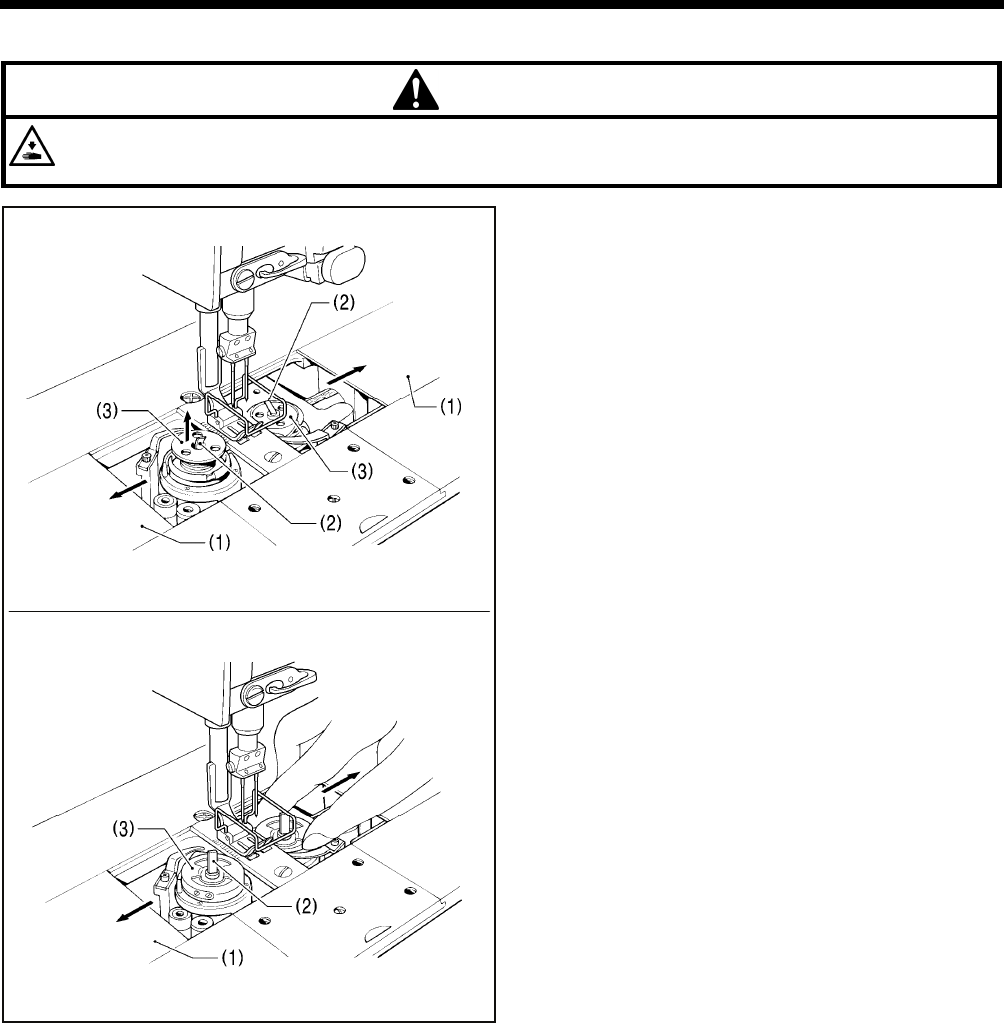 (2)
(1)
(3)
(3)
(2)
(1)

(3)
(2)
(1)