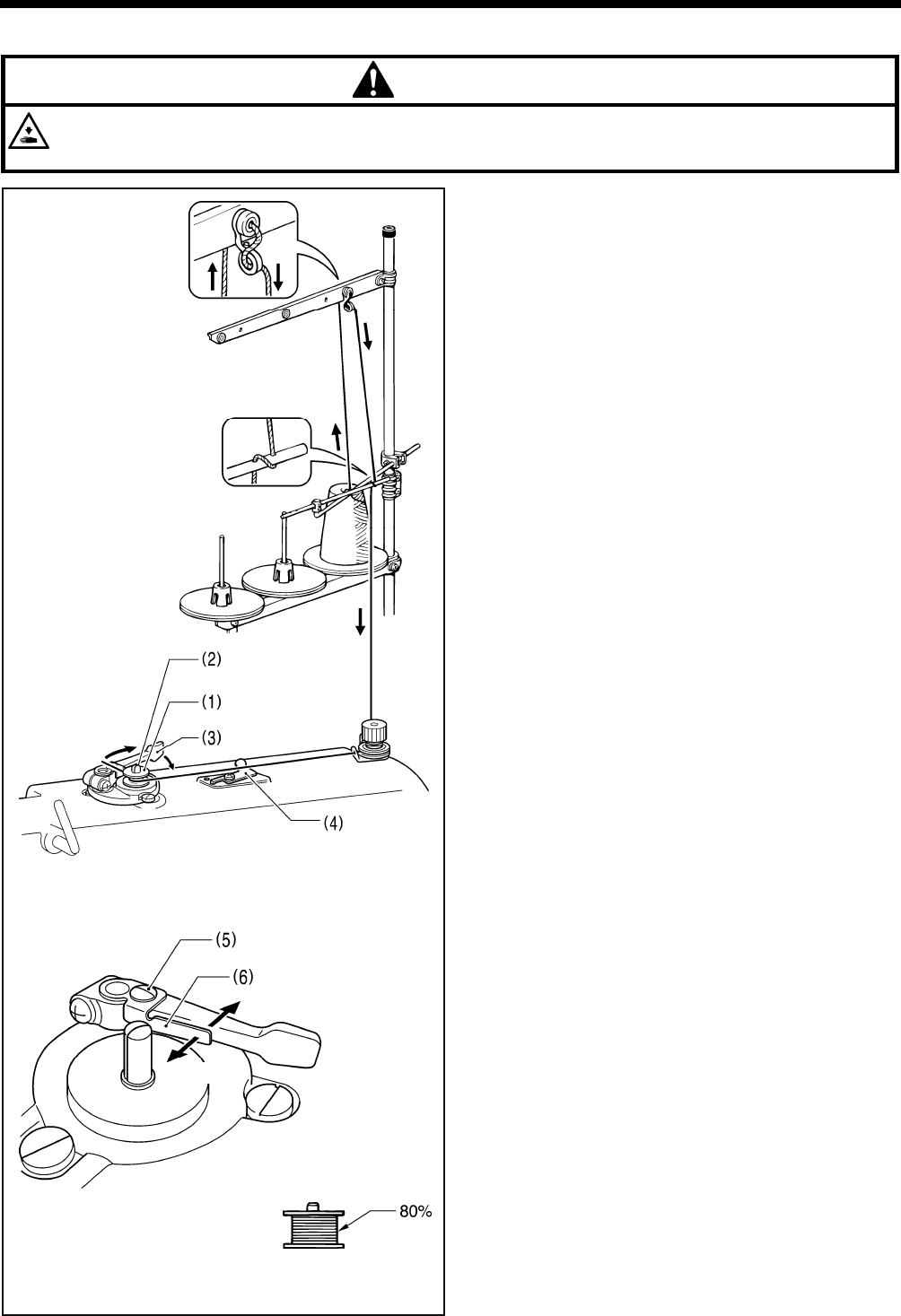 (2)
(1)
(3)
(4)
(5)
(6)
80%