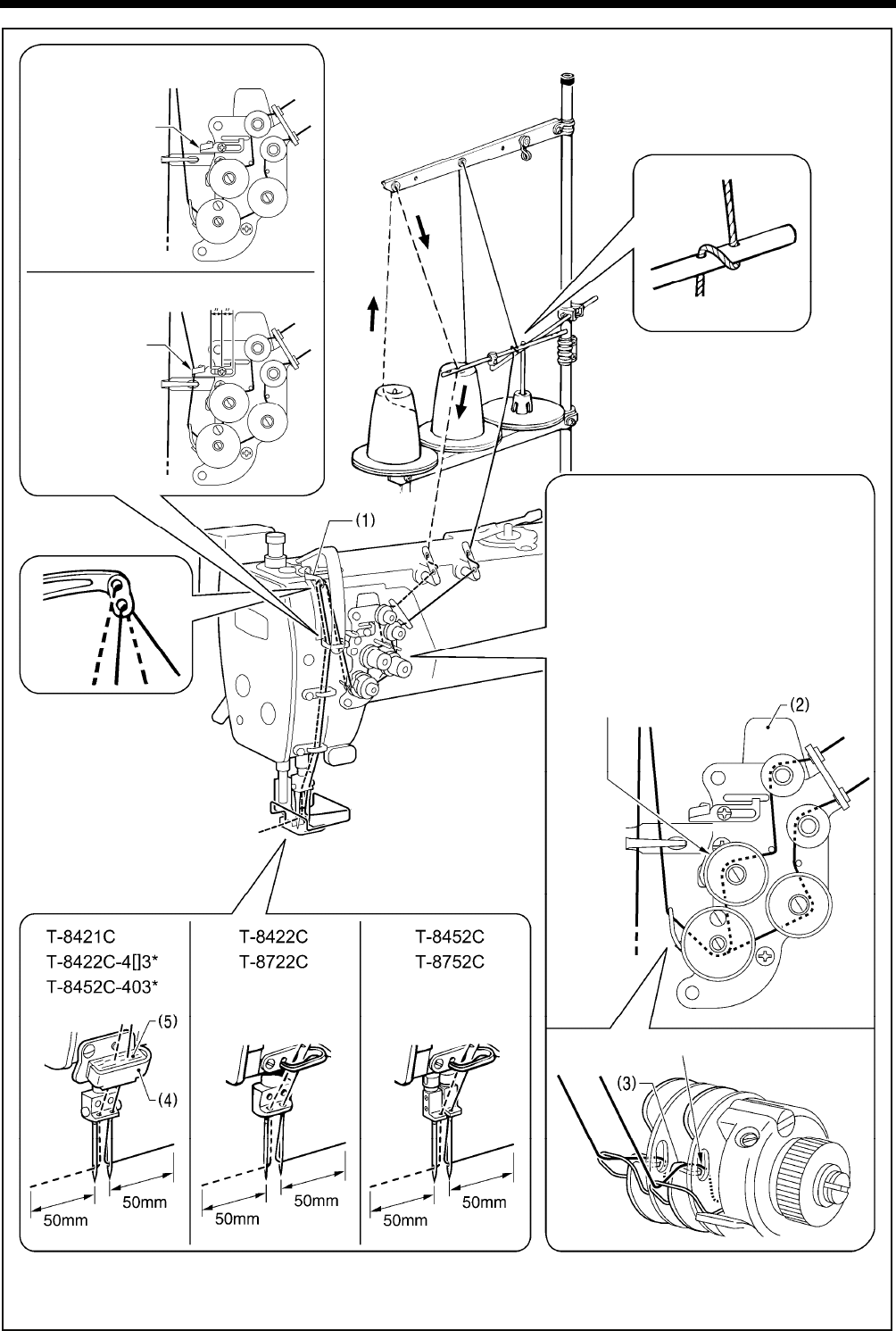 (1)

(2)

(3)

T-8421C
T-8422C-4[]3*
T-8452C-403*

(5)
(4)

50mm
50mm

T-8422C
T-8722C

50mm
50mm

T-8452C
T-8752C

50mm
50mm