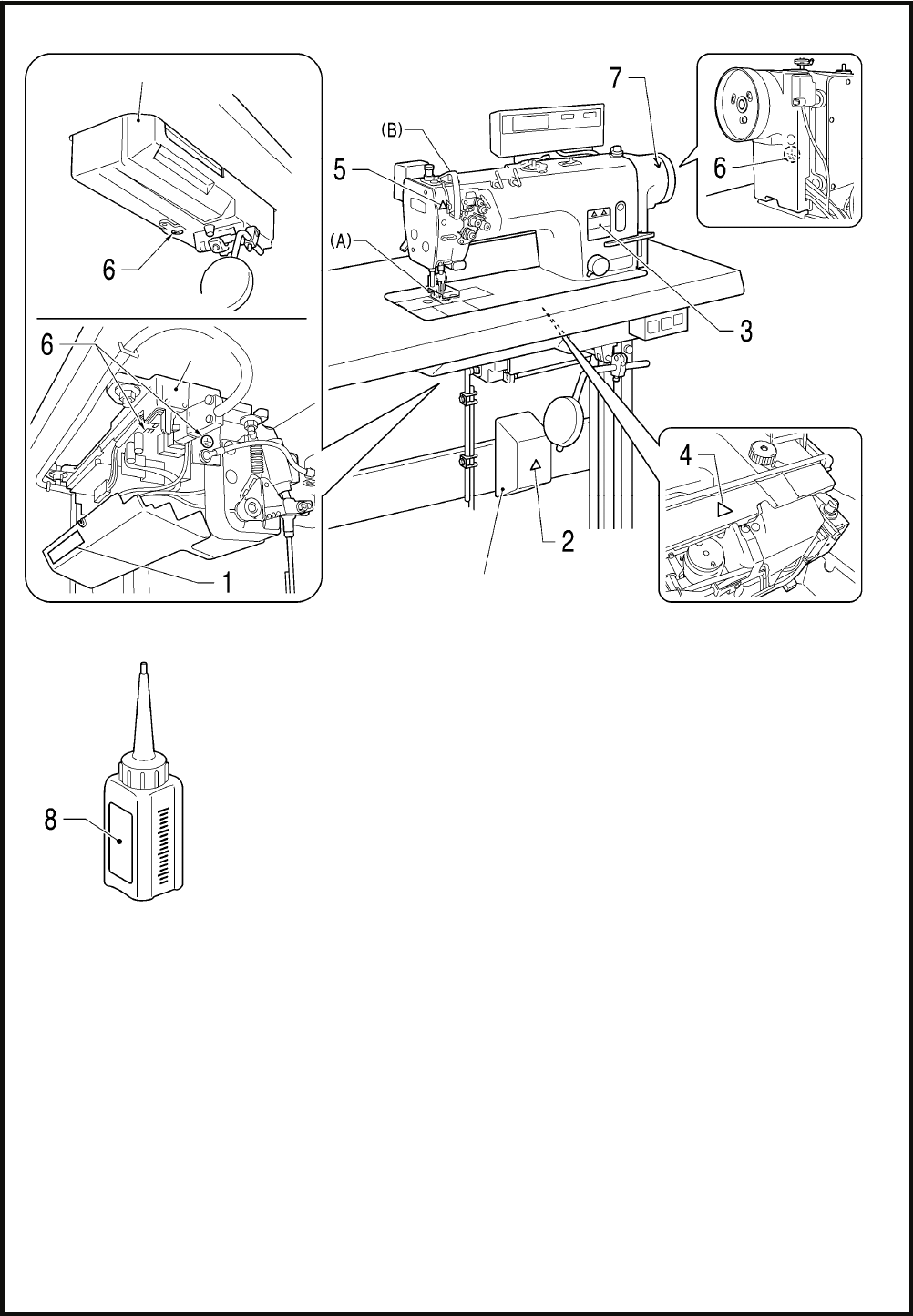 7
(B)
5
6
(A)
6
3
6
4
2
1
8