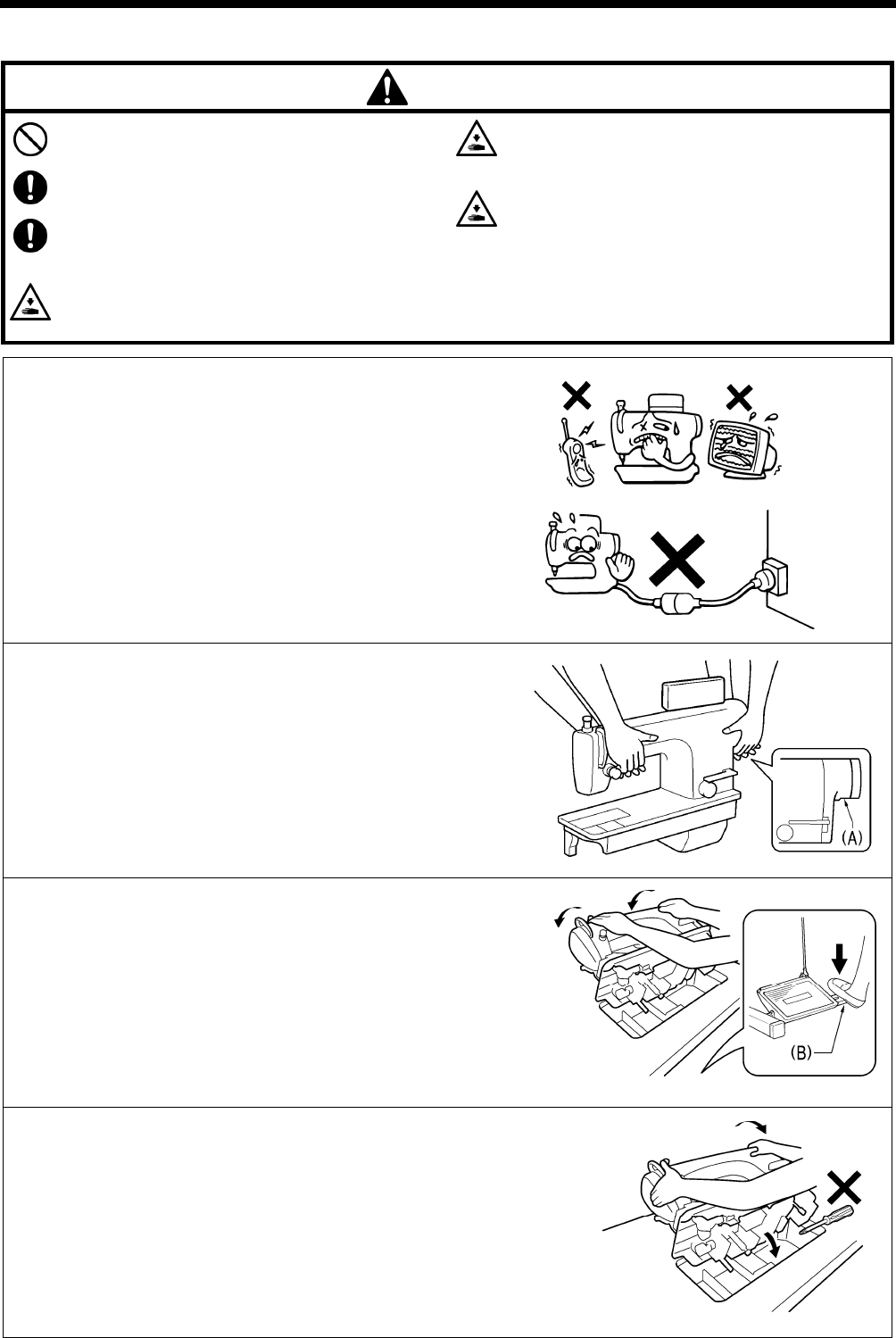 (A)

(B)