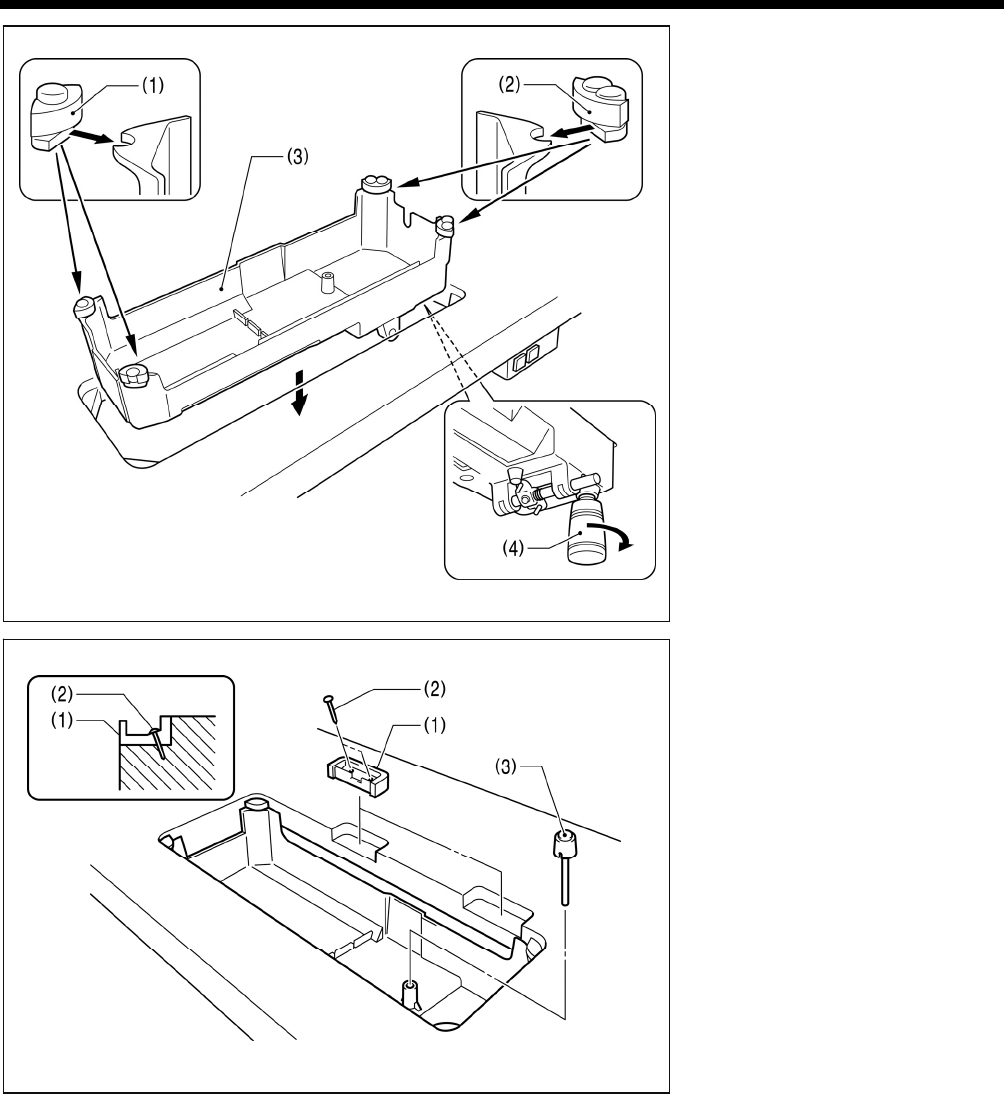 (1)
(2)
(3)
(4)

(2)
(1)
(2)
(1)
(3)