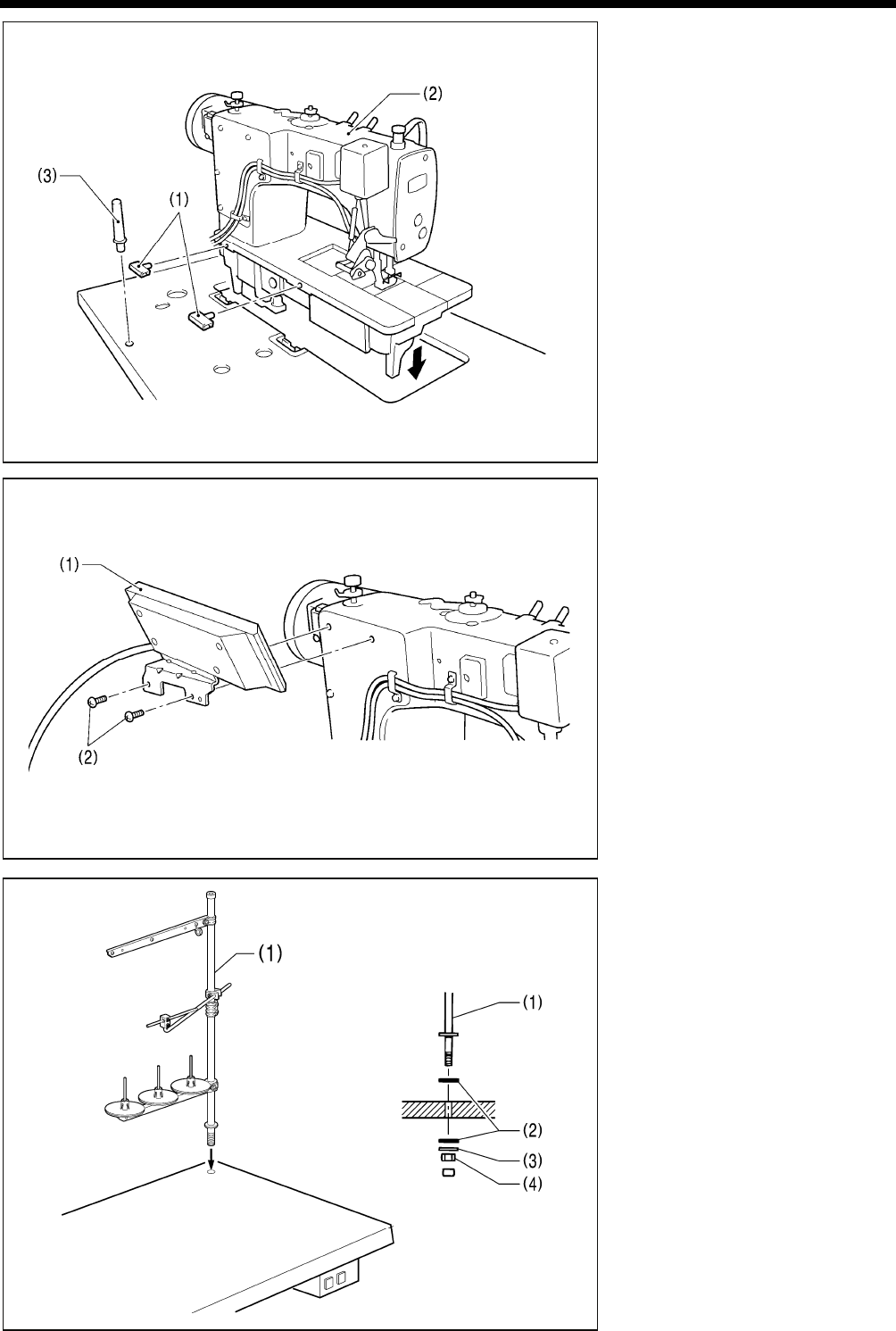 (2)
(3)
(1)

(1)
(2)

(1)
(1)
(2)
(3)
(4)