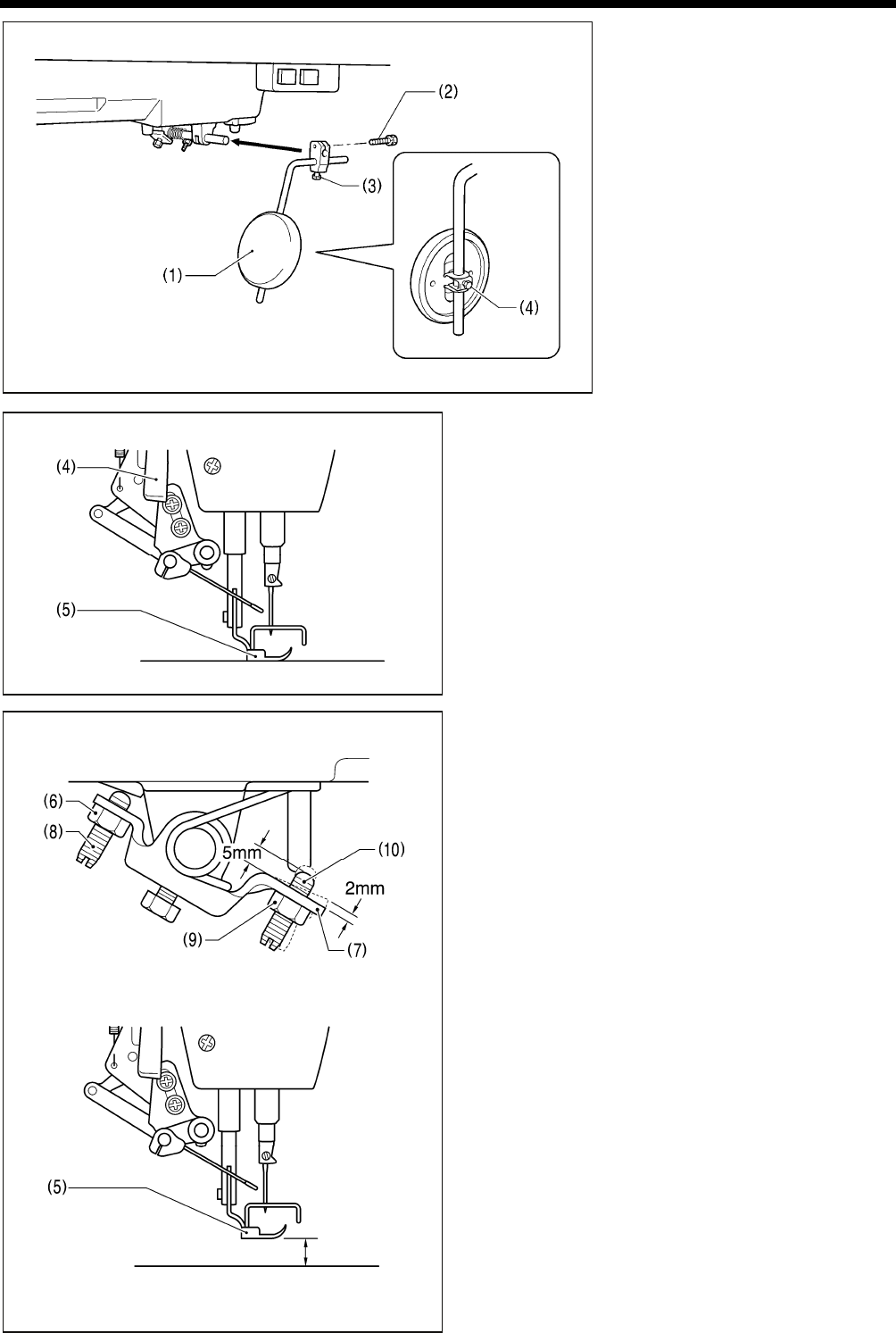 (2)
(3)
(1)
(4)

(4)
(5)

(6)
(8)
5mm
(10)
2mm
(9)
(7)

(5)