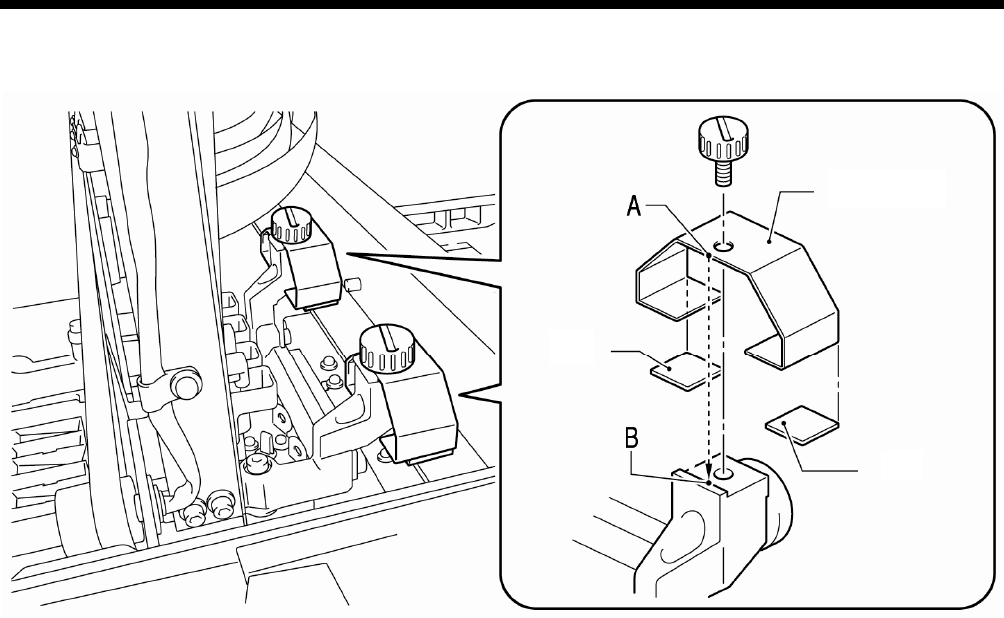 A

B