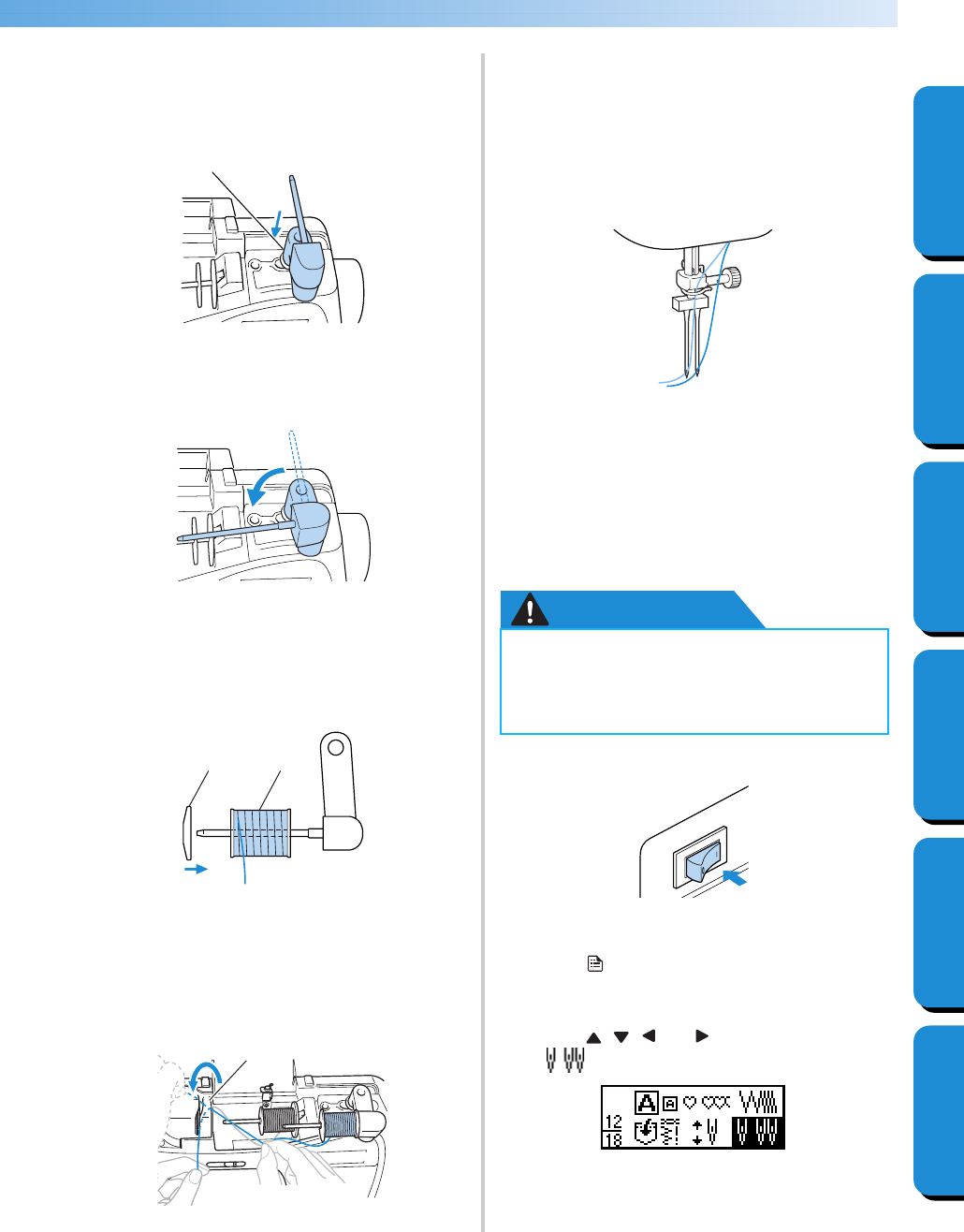 12
18