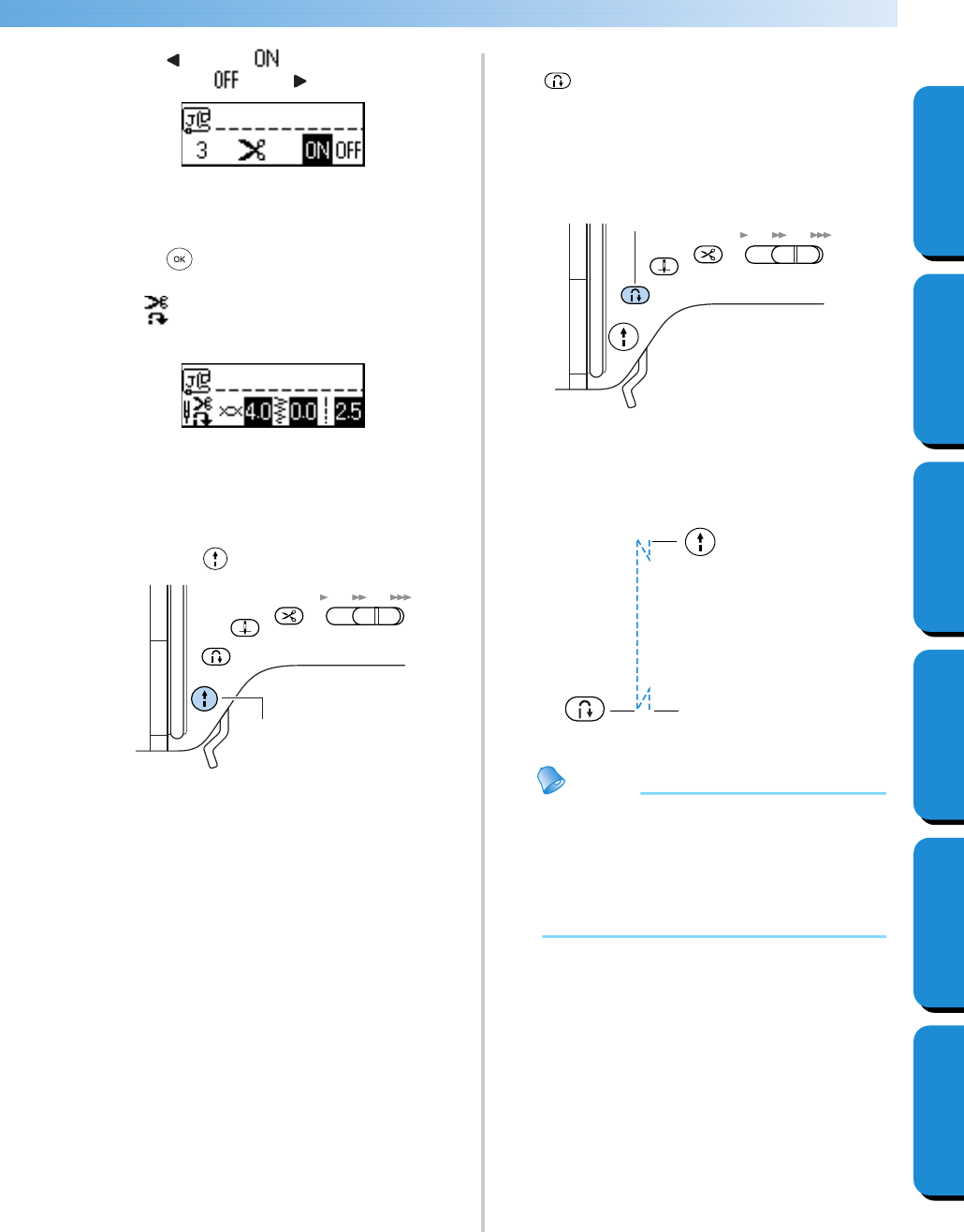 ON
OFF

3 ON OFF

OK

4.0 0.0 2.5