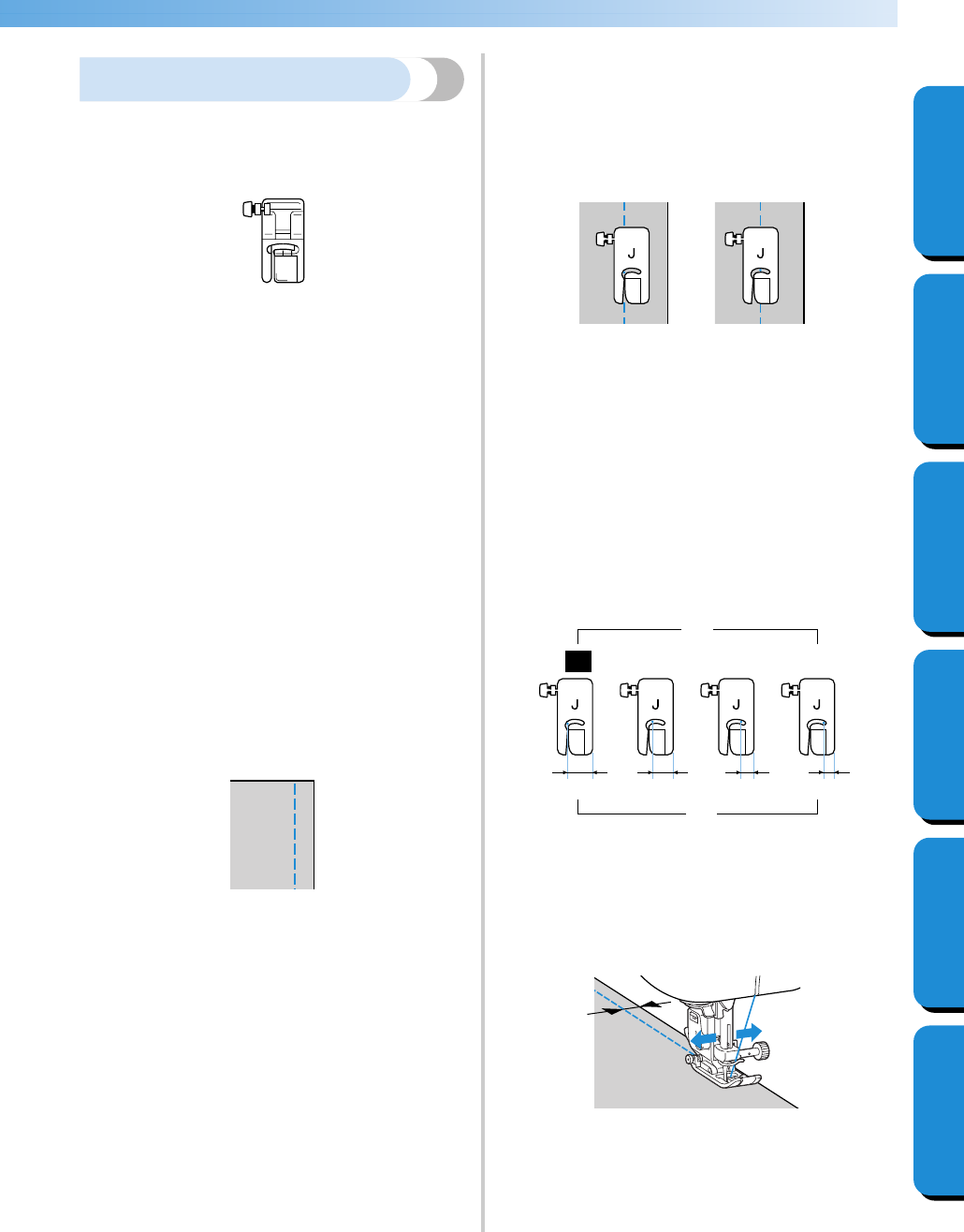 J

J

J

J

J

J