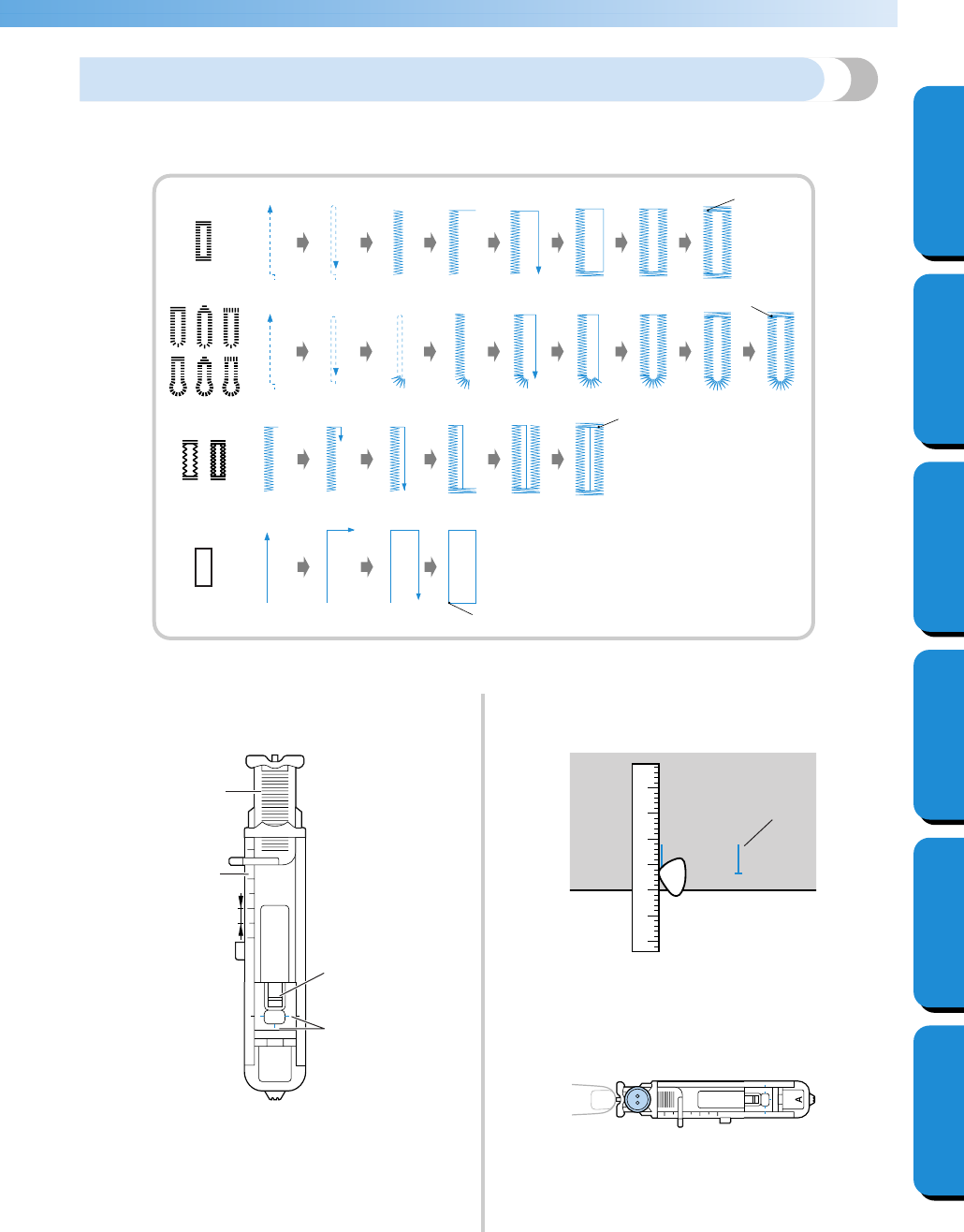 A