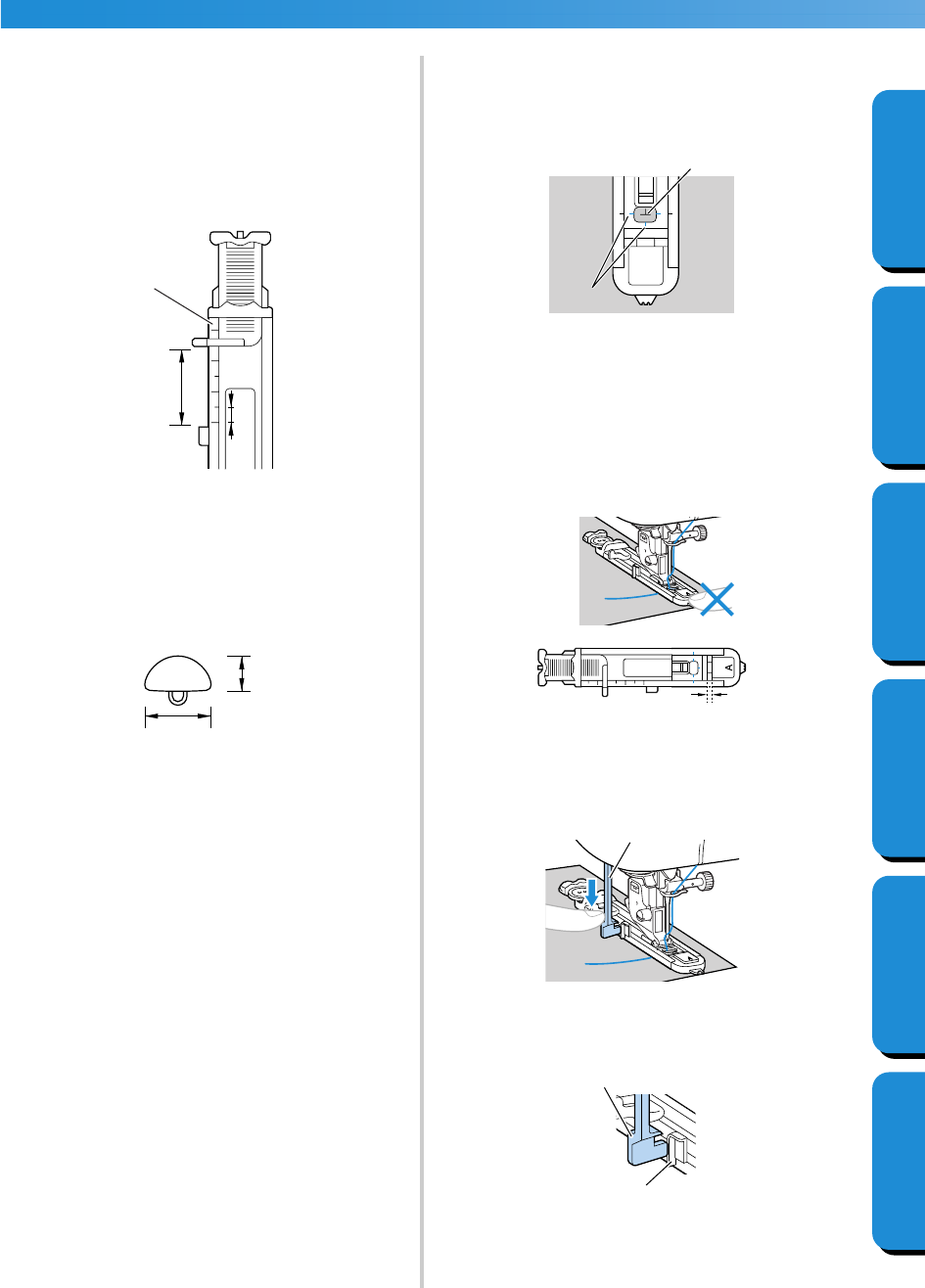 A