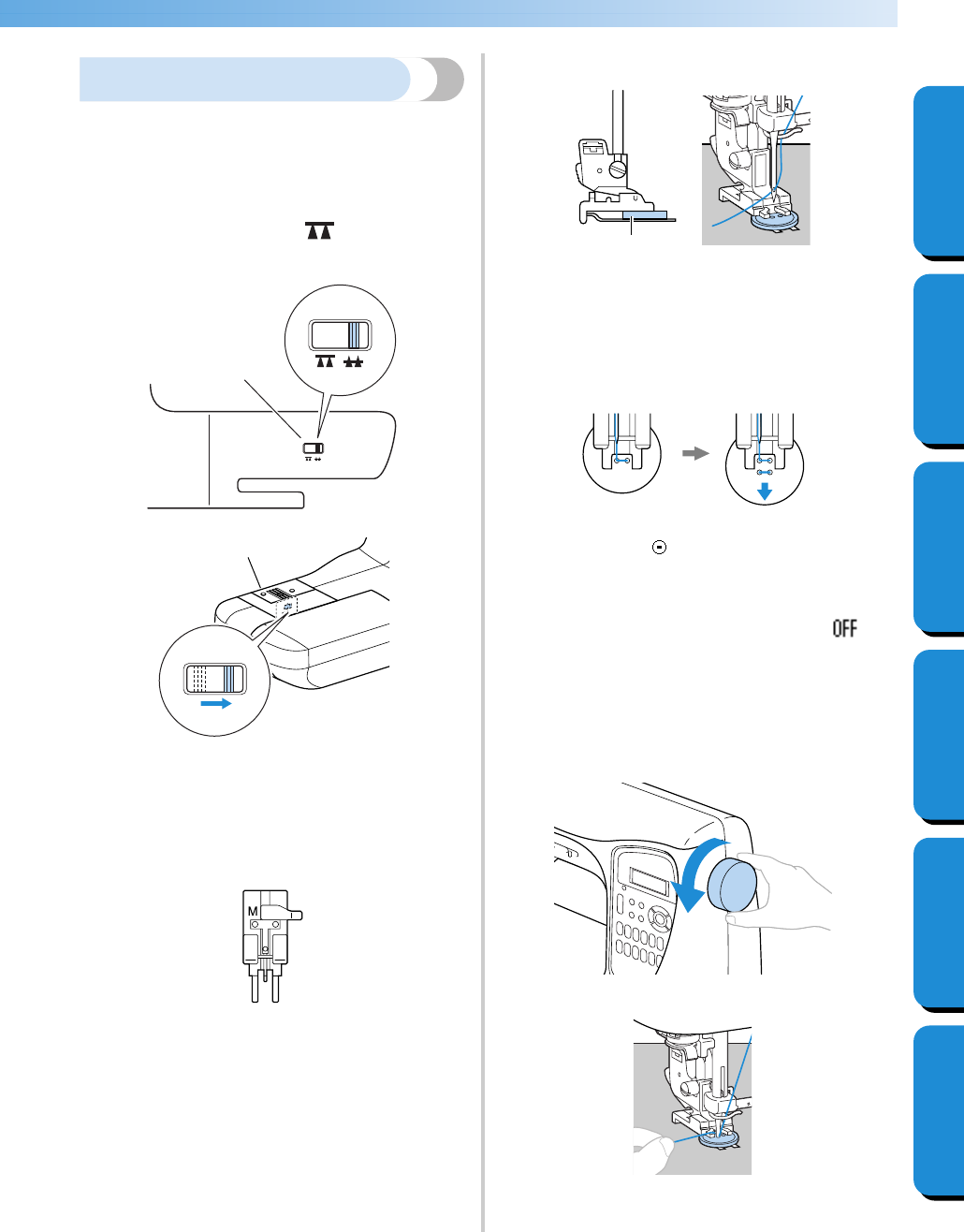 M

OFF