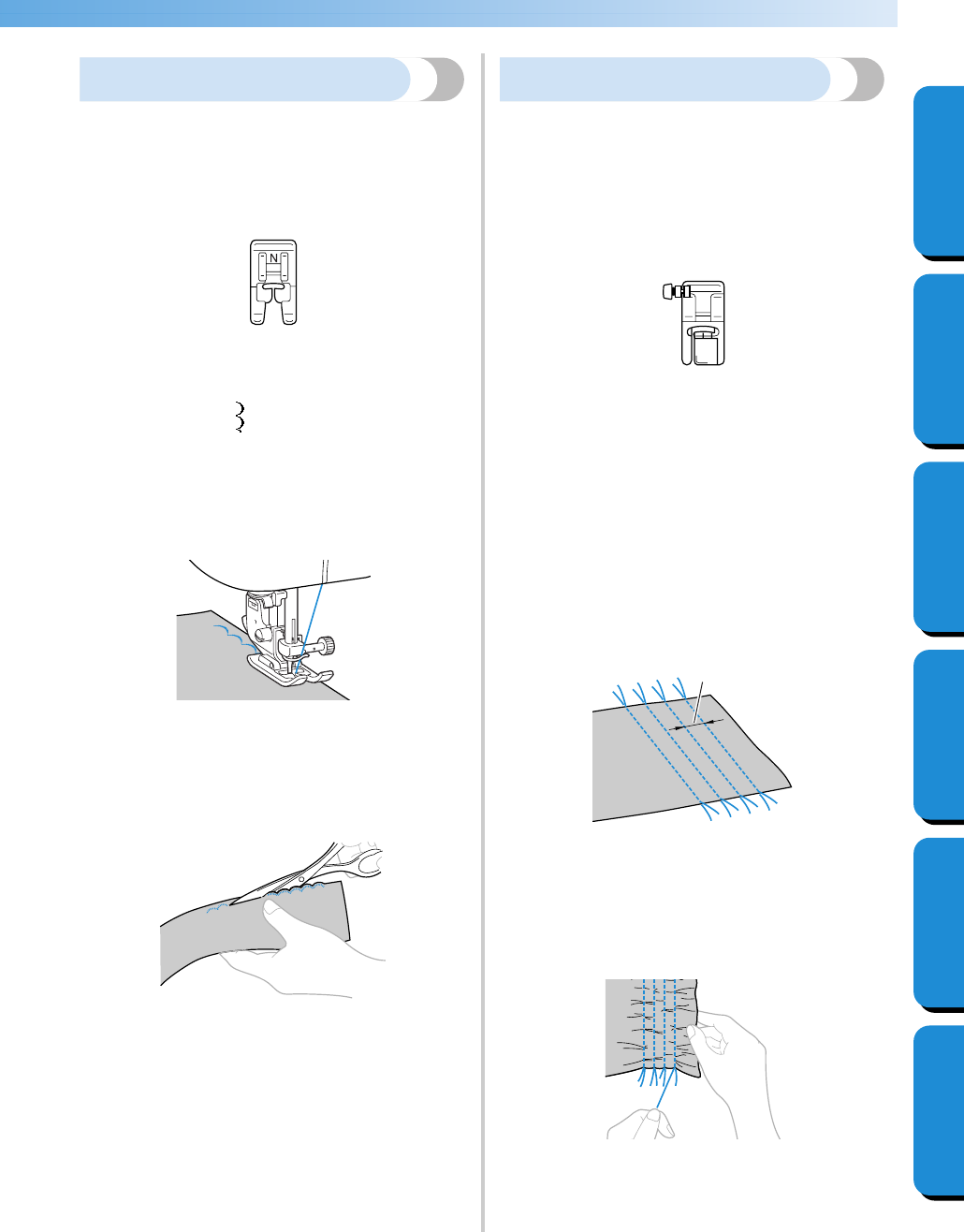 N