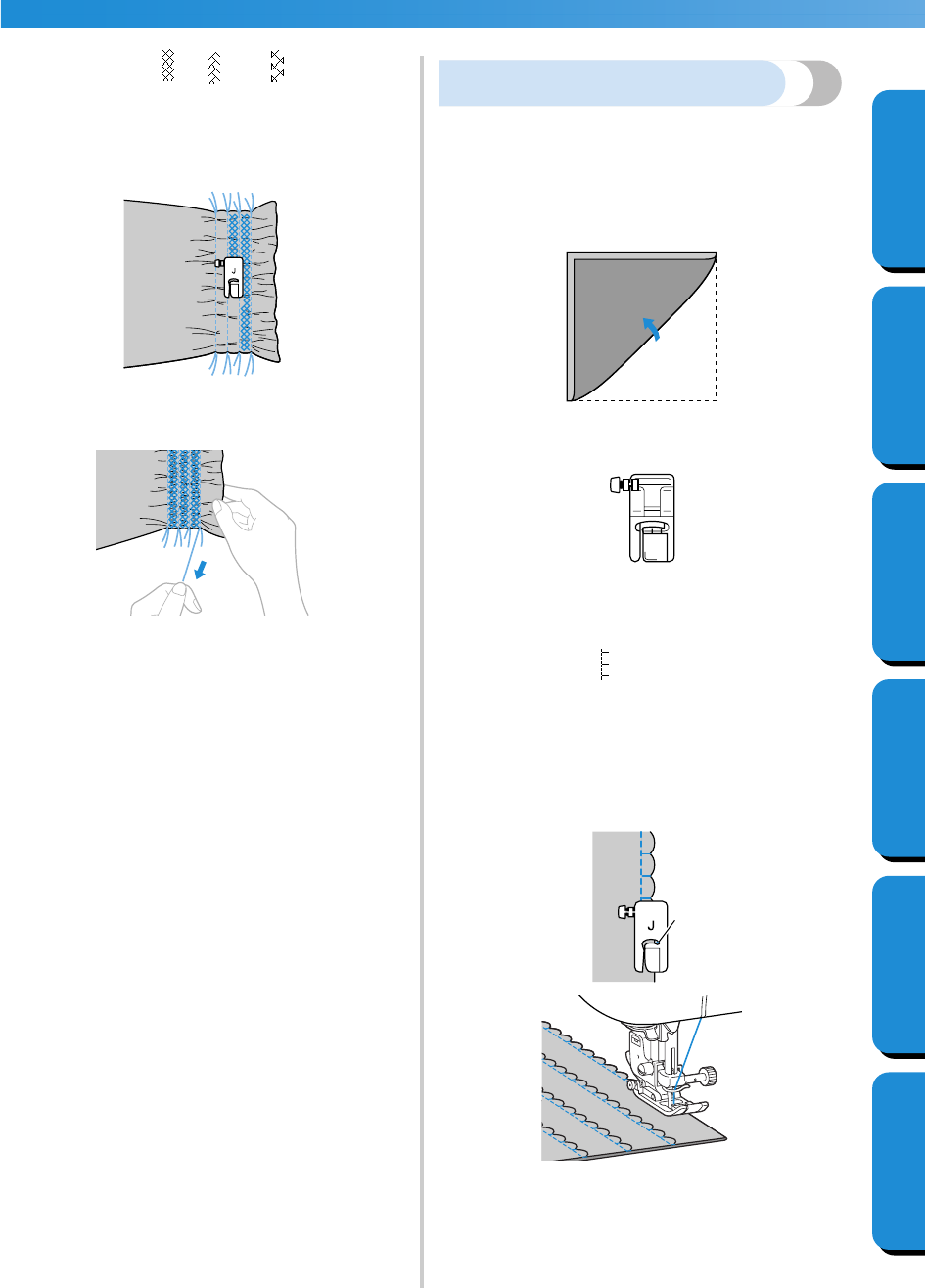 J

J