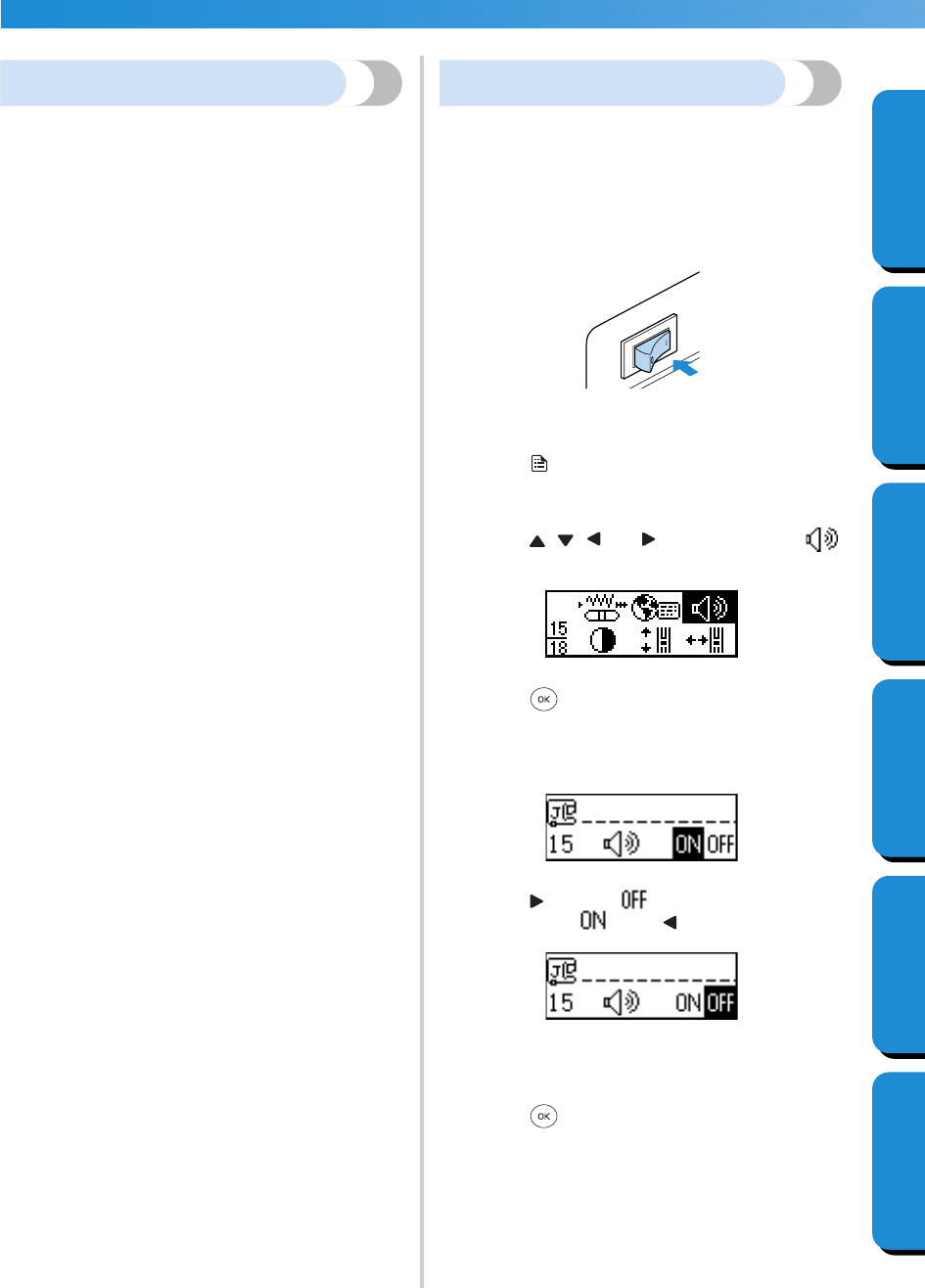 15
18

15 ON OFF

OFF
ON

15 ON OFF