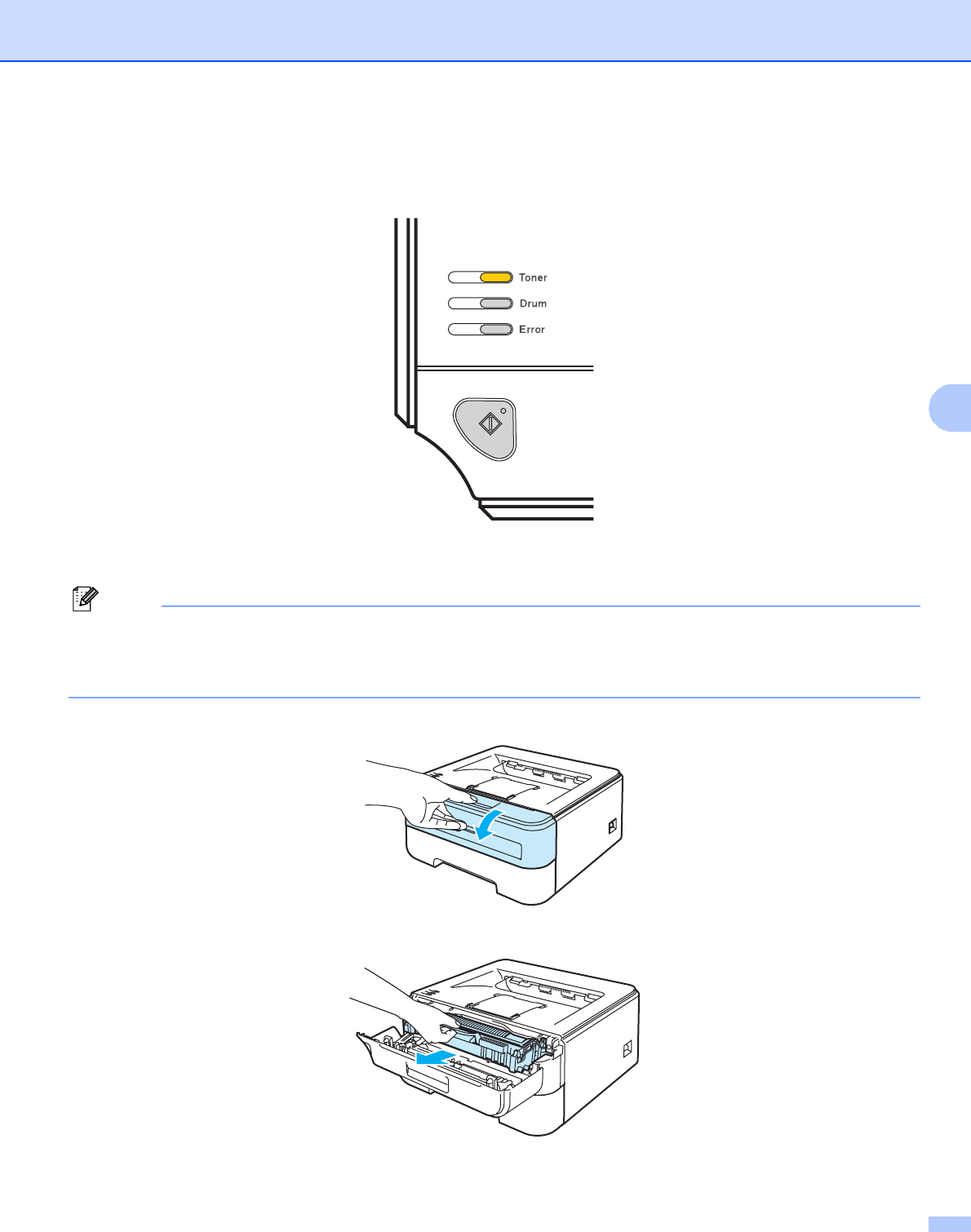 Toner
Drum
Error