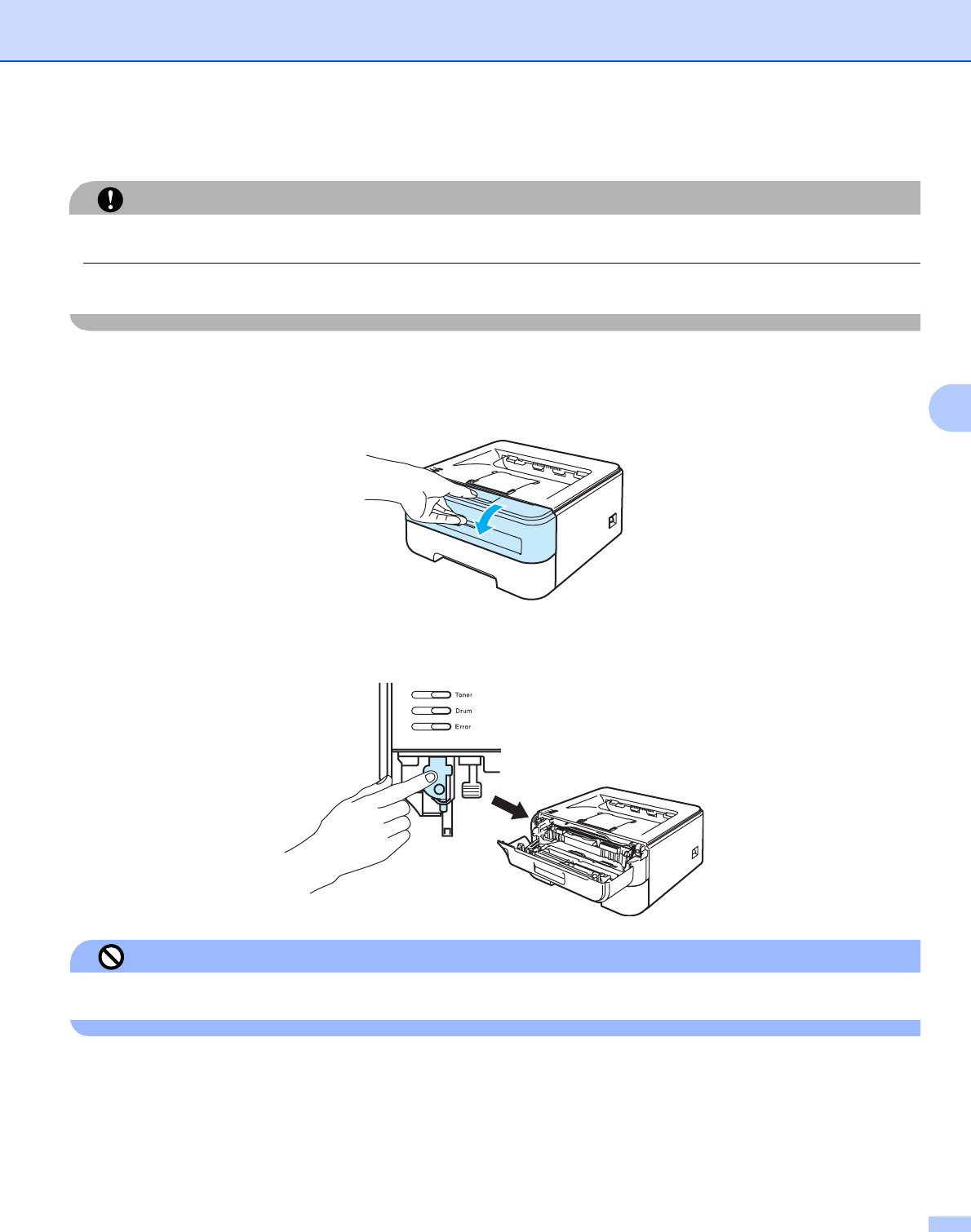 Toner
Drum
Error