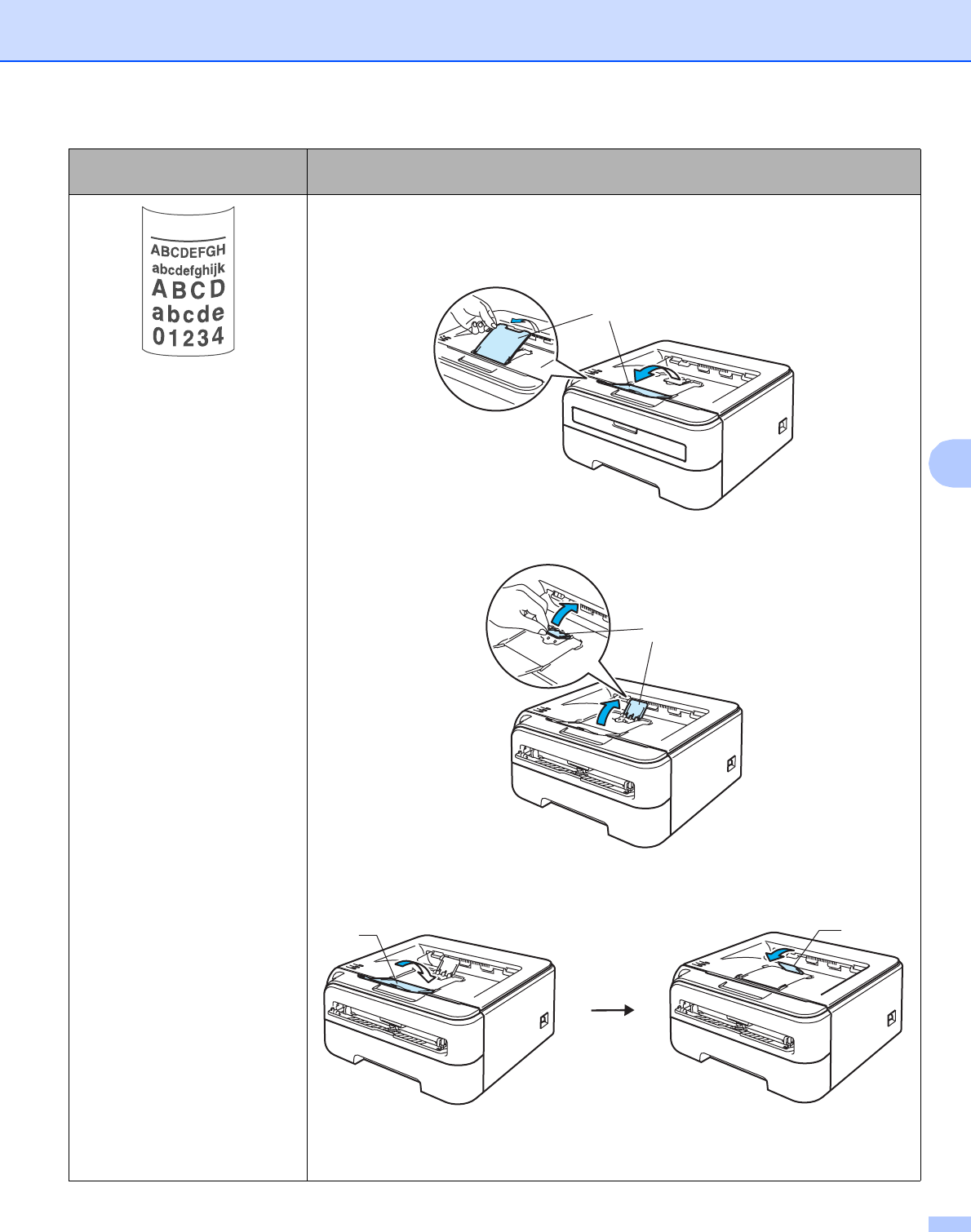 ABCDEFGH
abcdefghijk
ABCD
abcde
01234