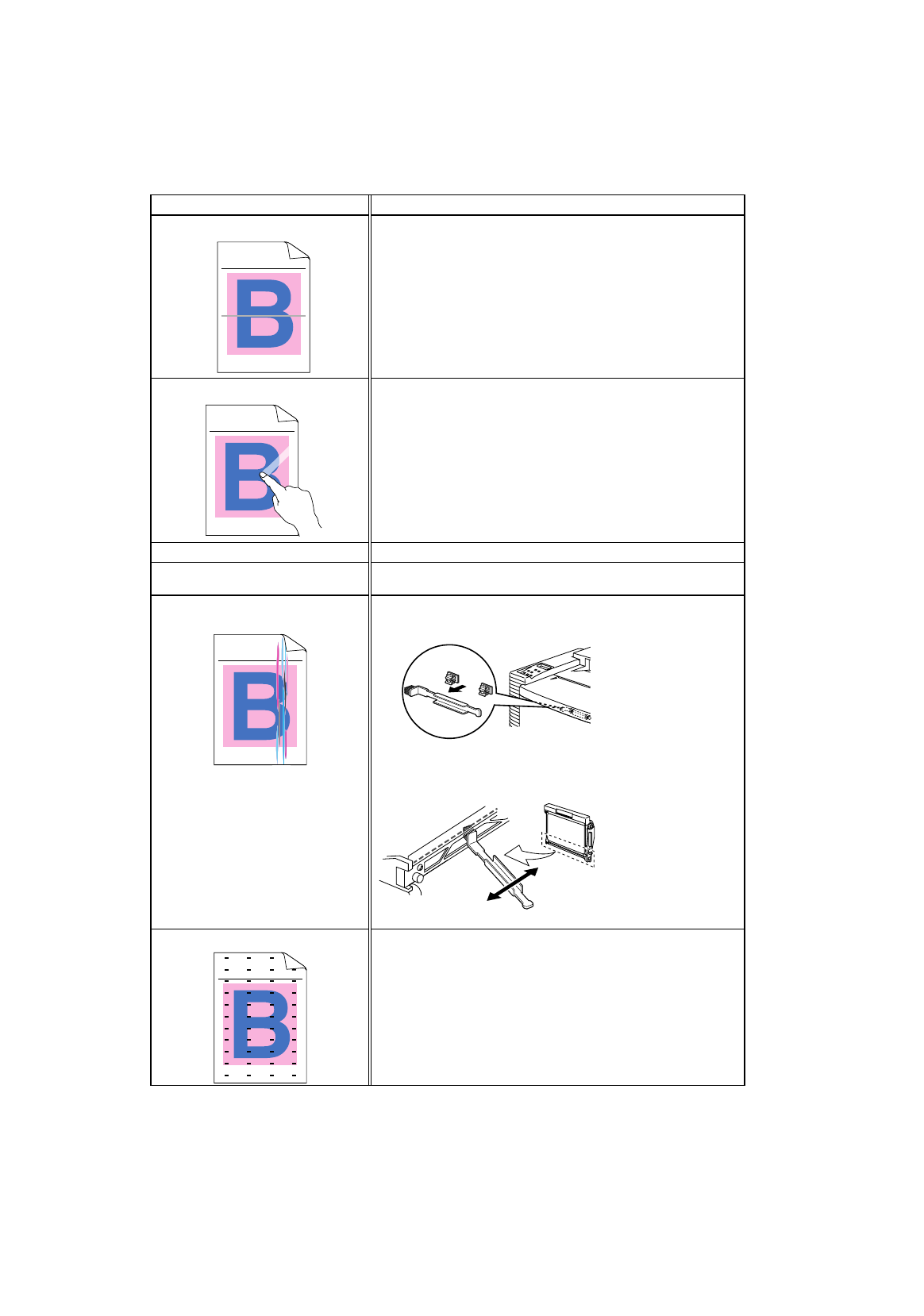 B

B

B

B