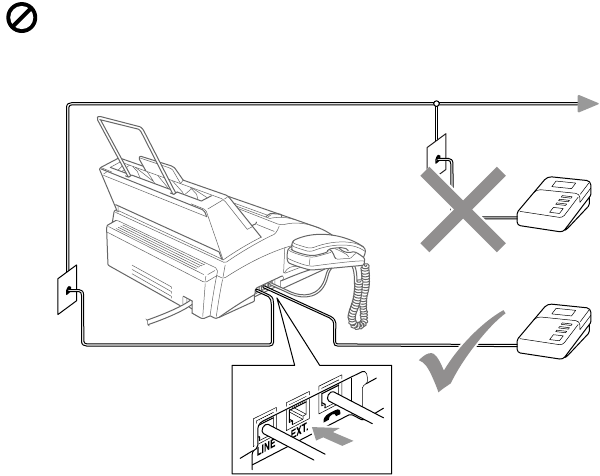 LINE
EXT.