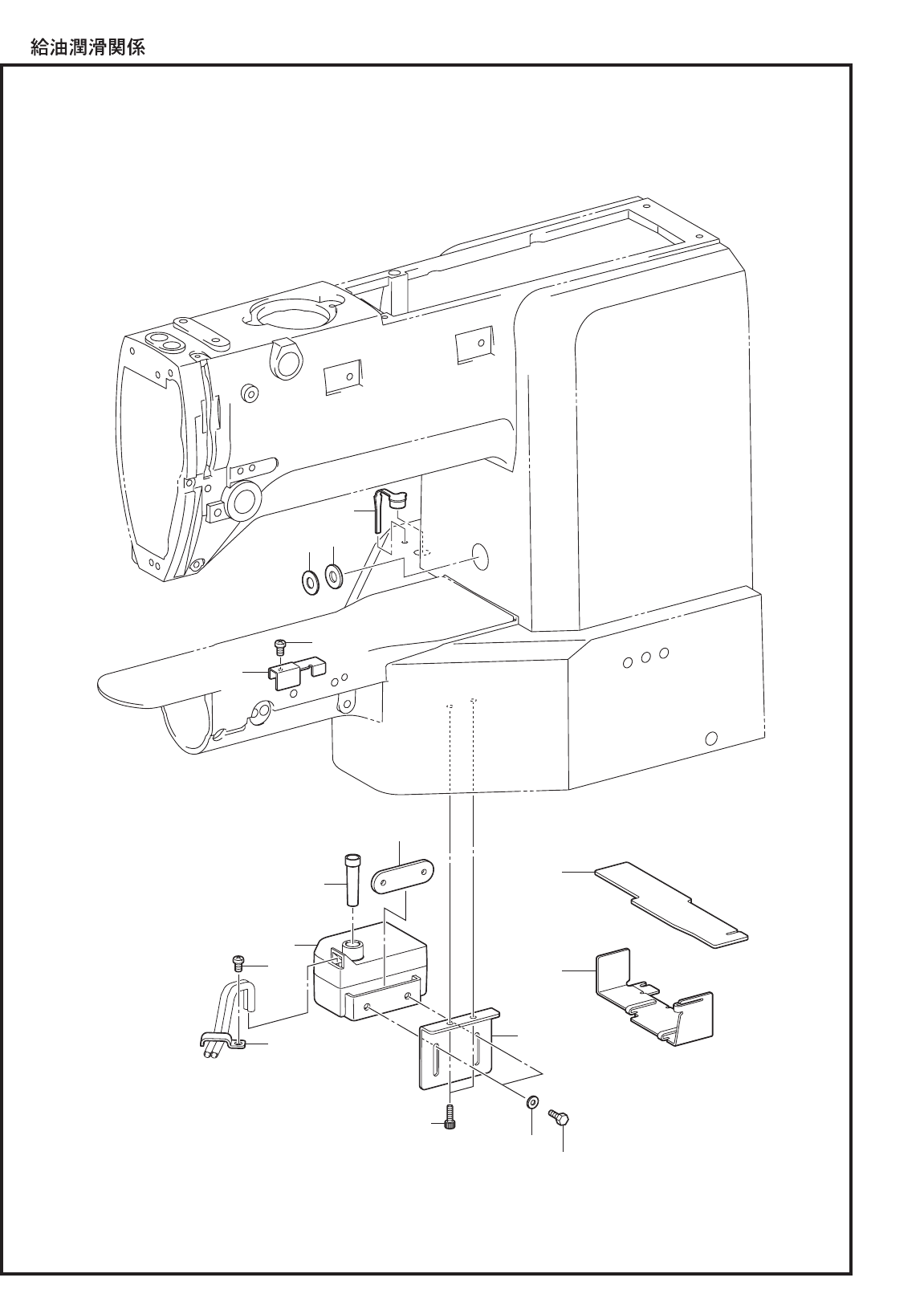 給油潤滑関係