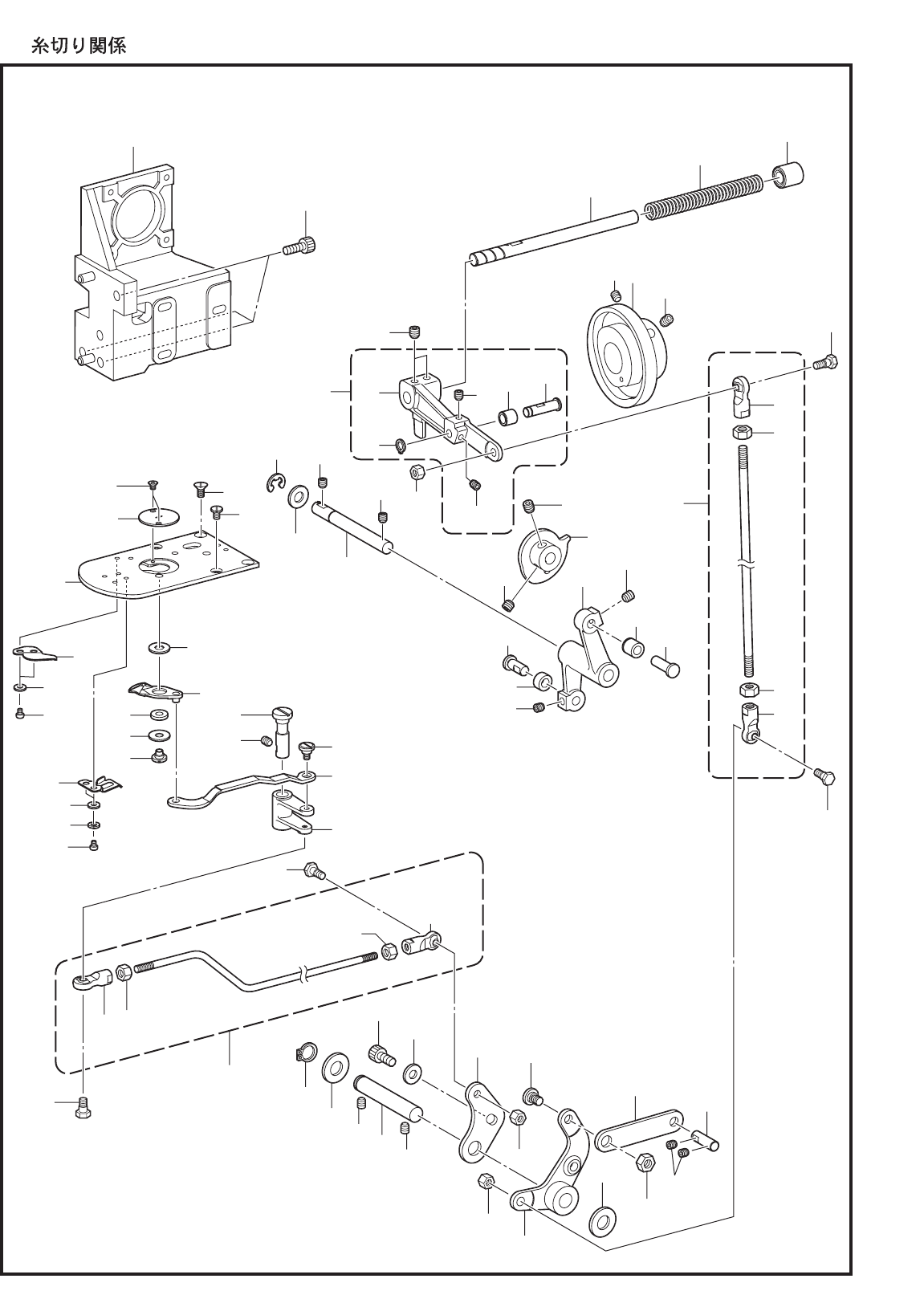 糸切り関係