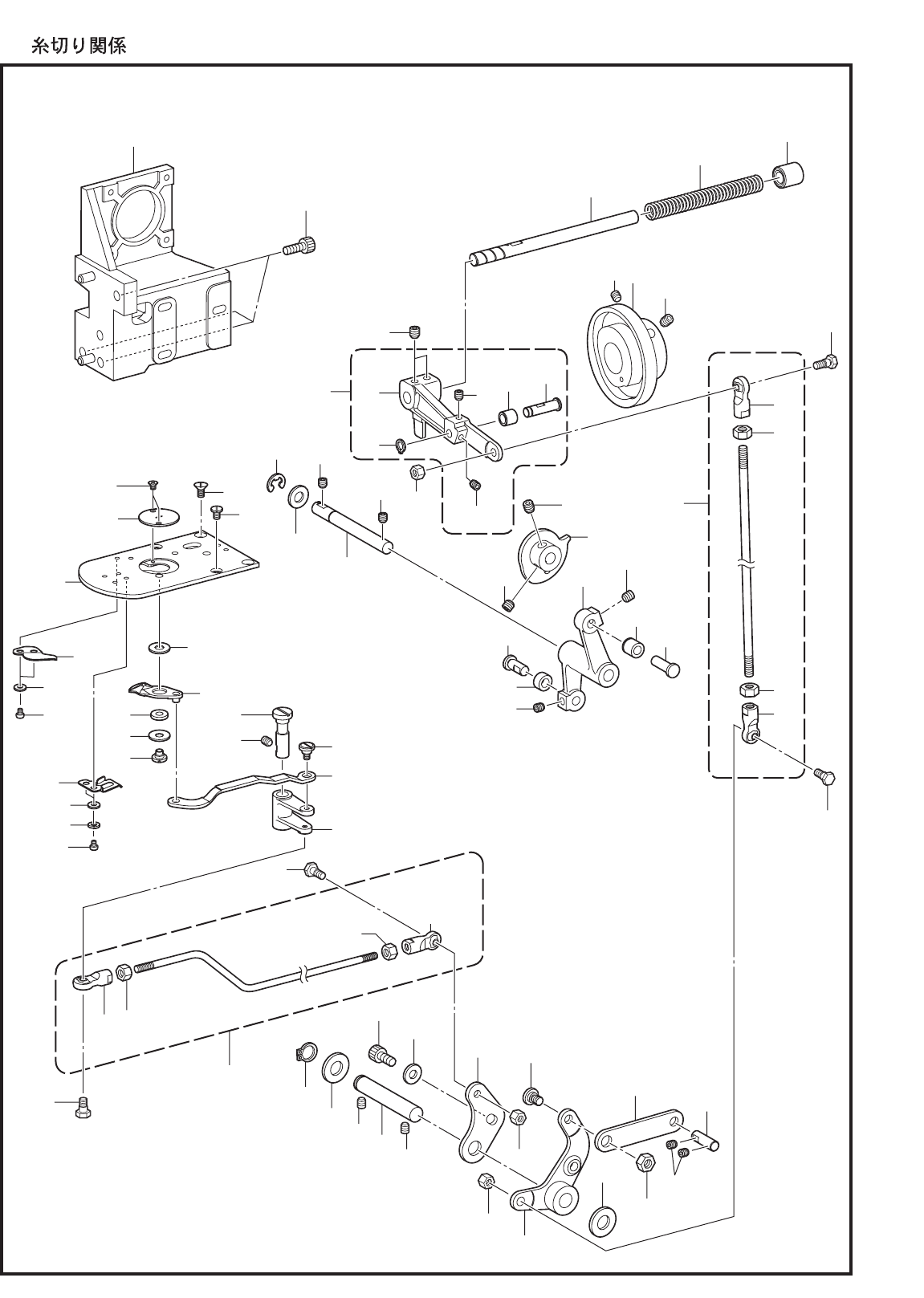 糸切り関係