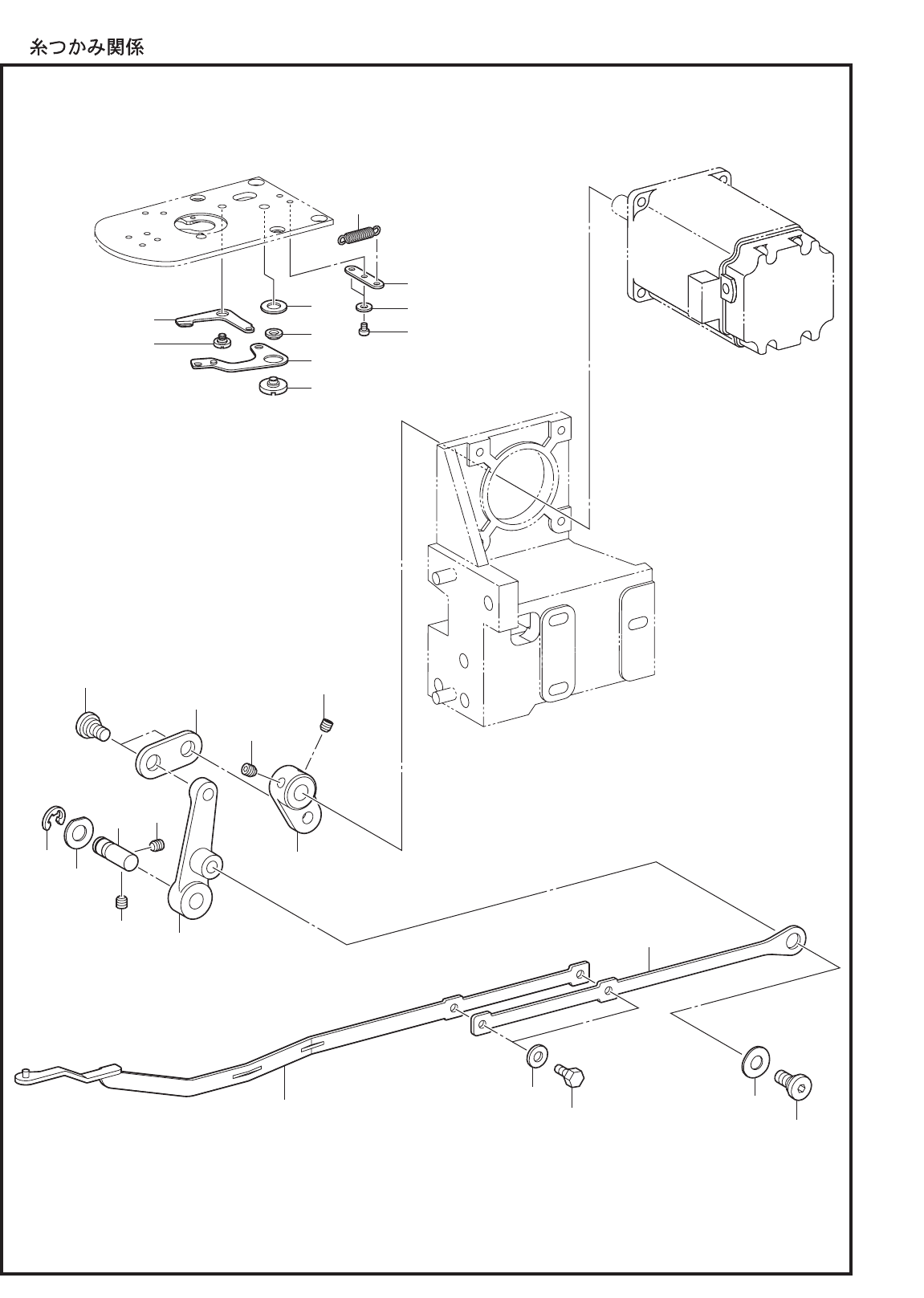 糸つかみ関係