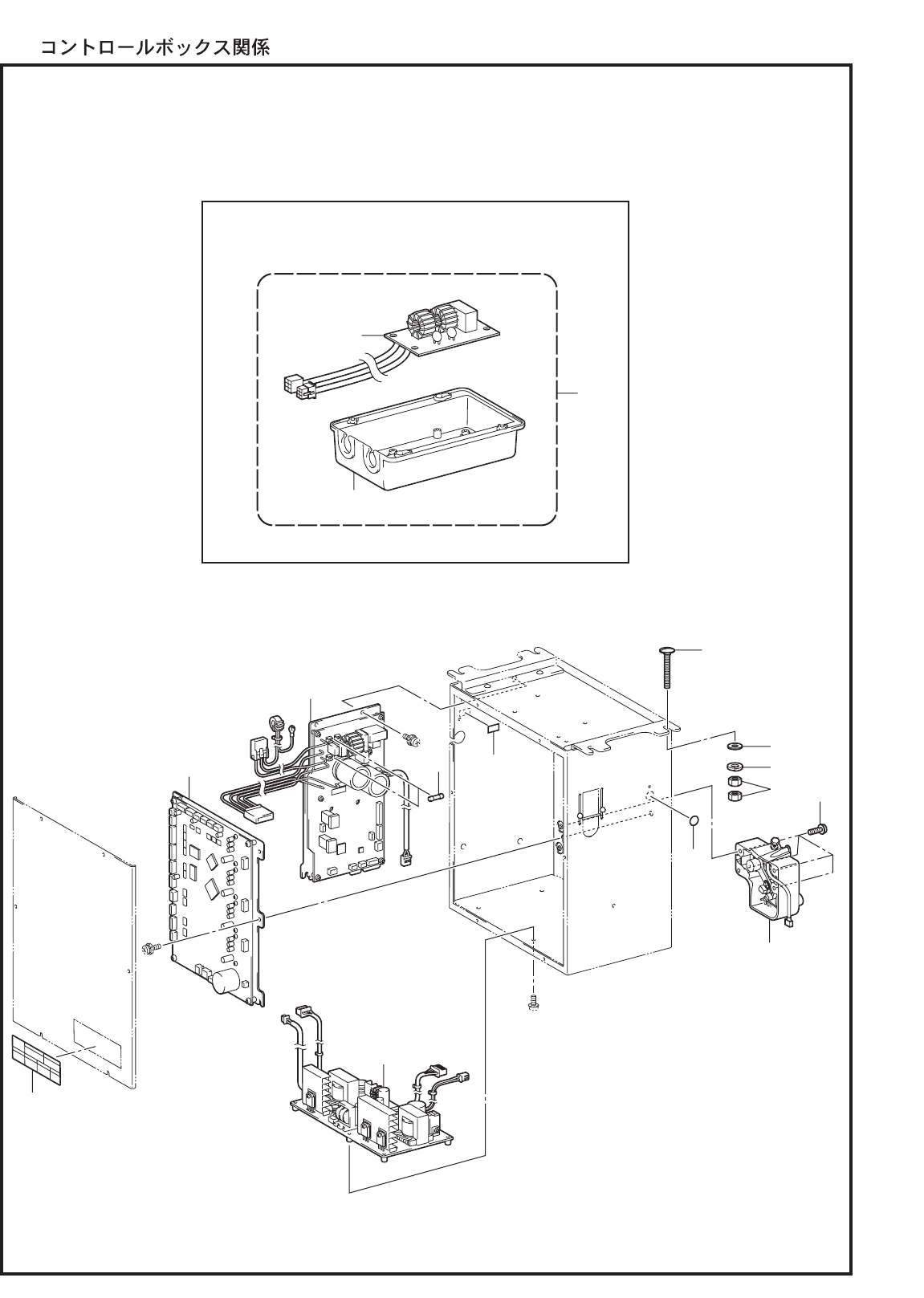 コントロールボックス関係