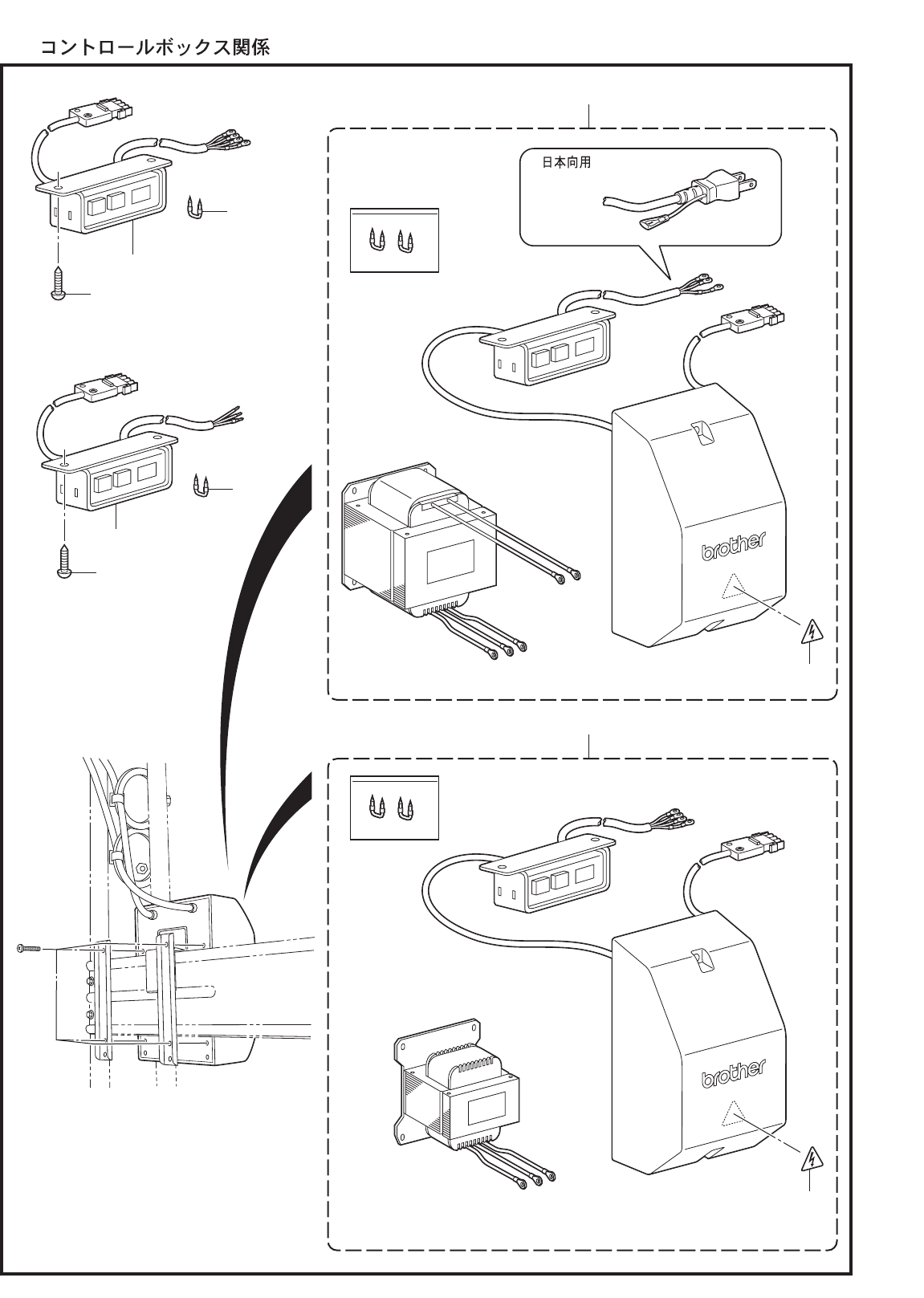 コントロールボックス関係

日本向用

brother

brother