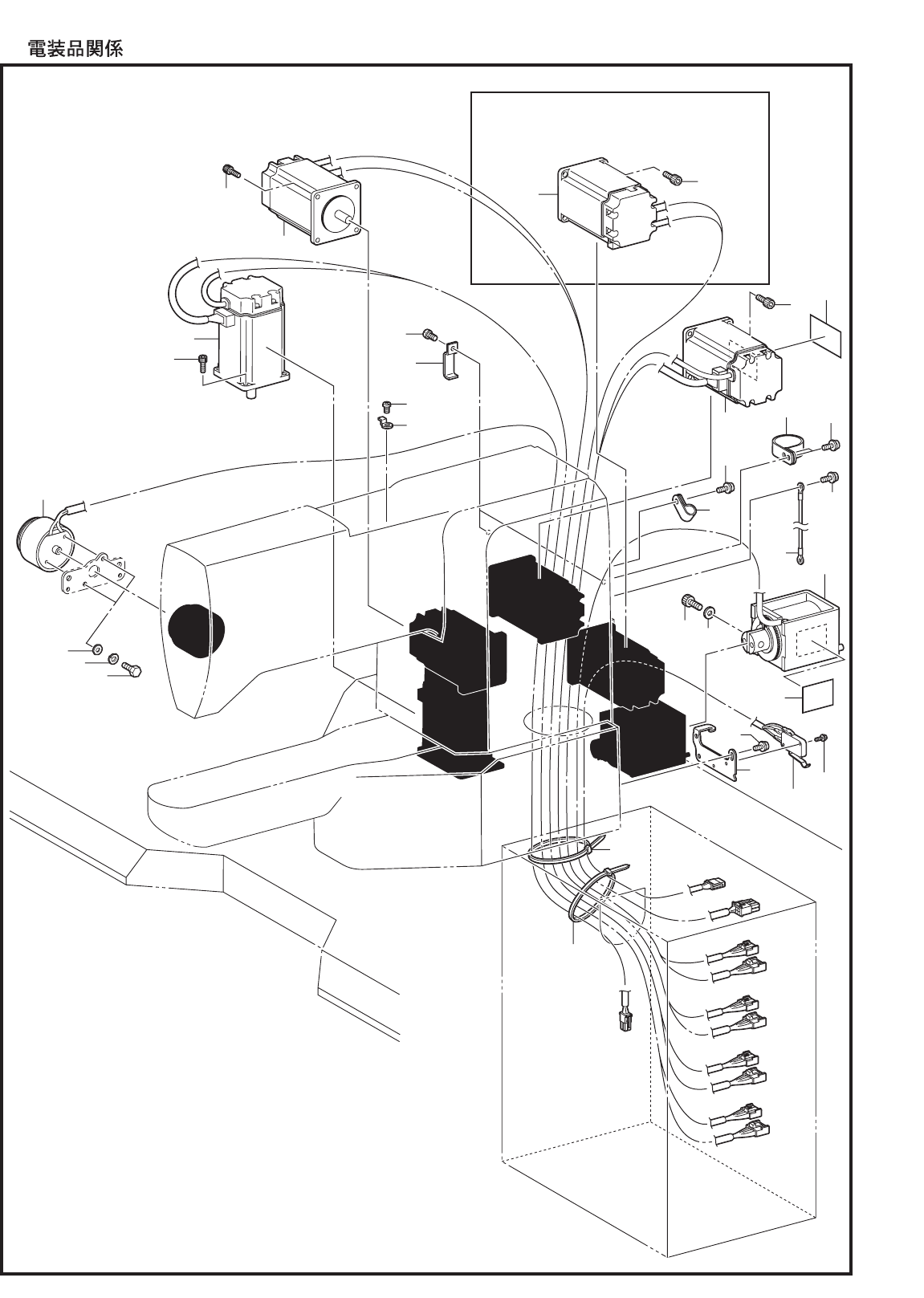 電装品関係