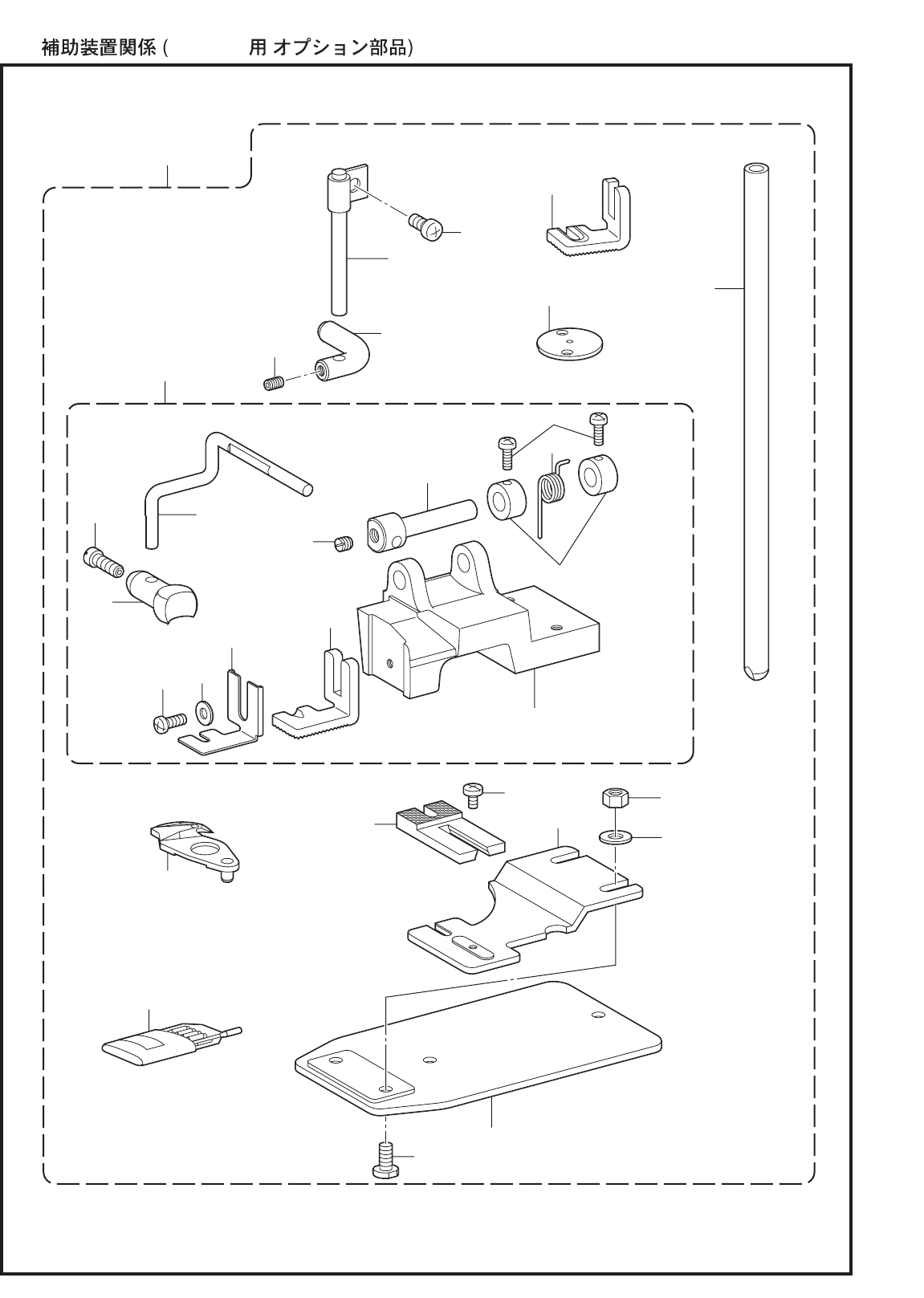 補助装置関係 (　　　　用 オプション部品)