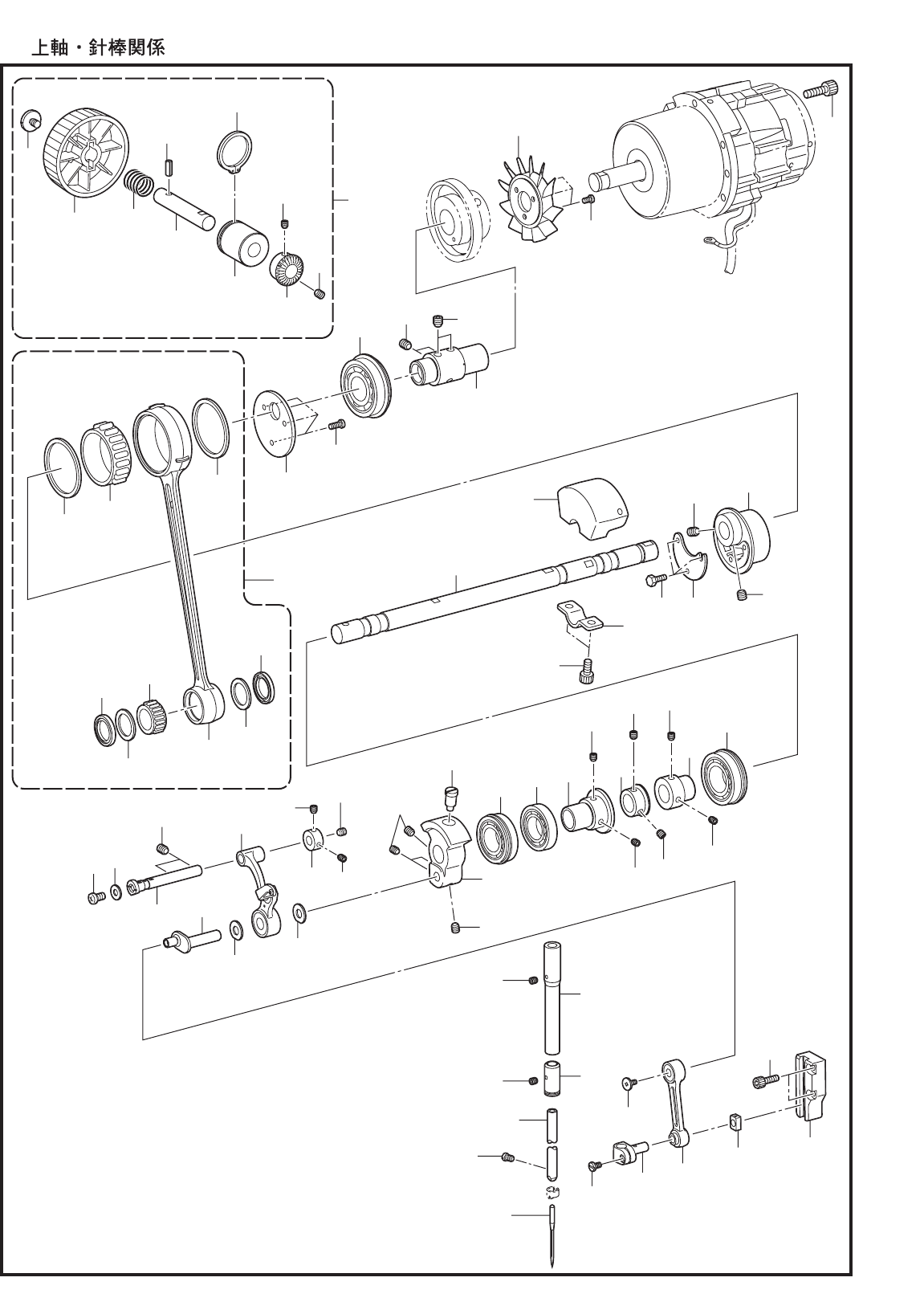 上軸・針棒関係