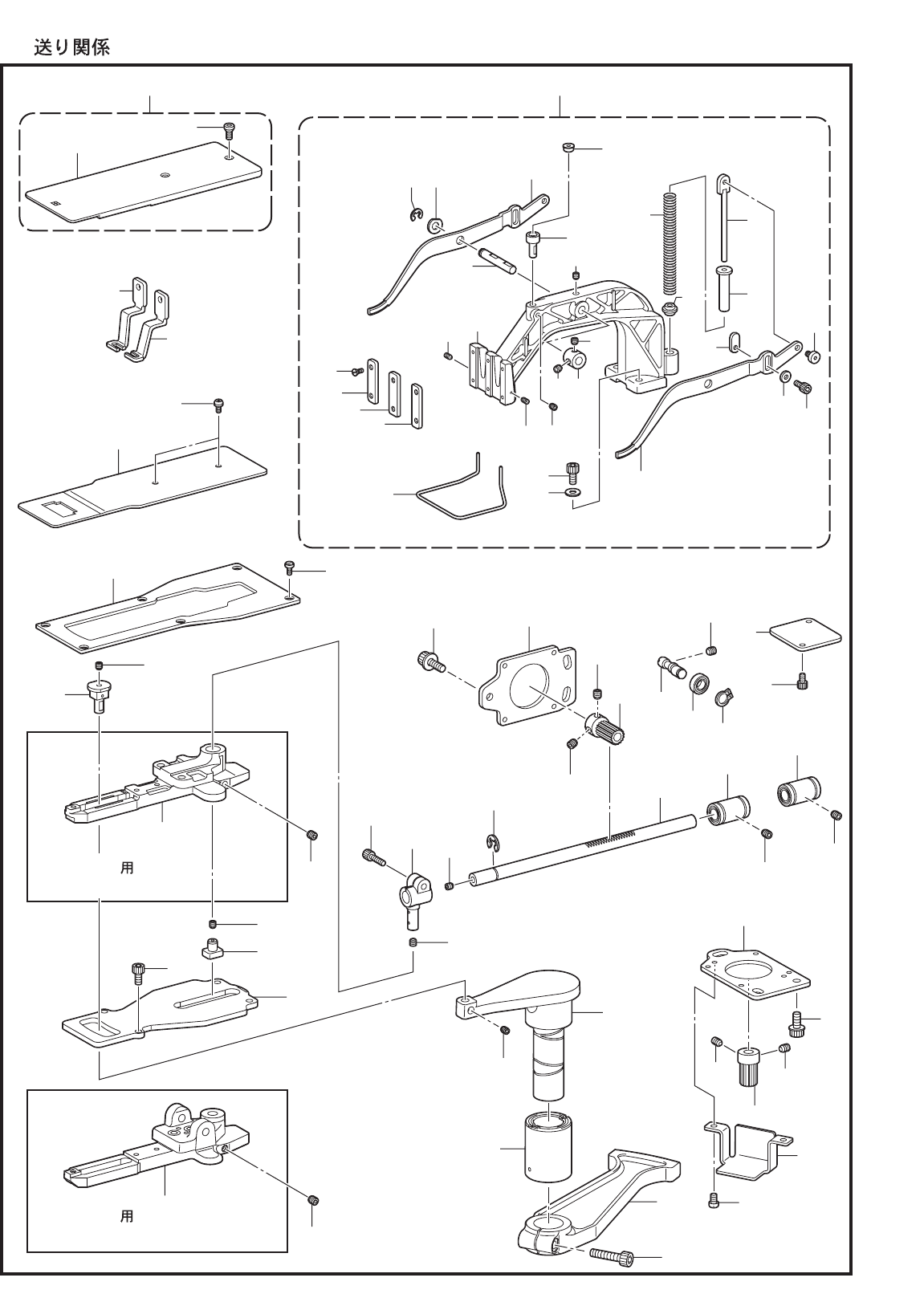 送り関係

用

用