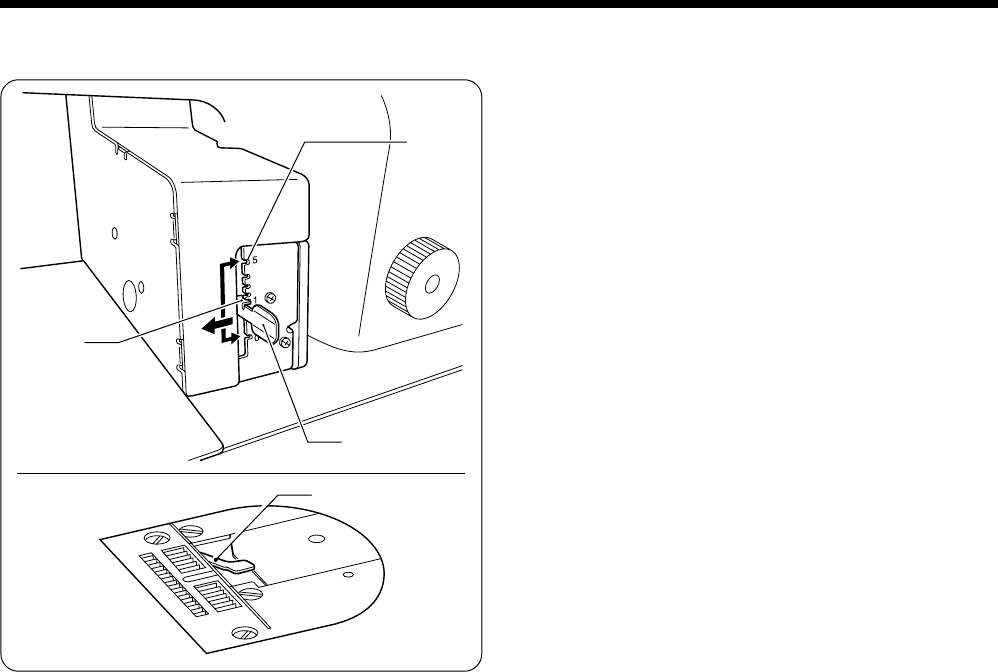 5
1