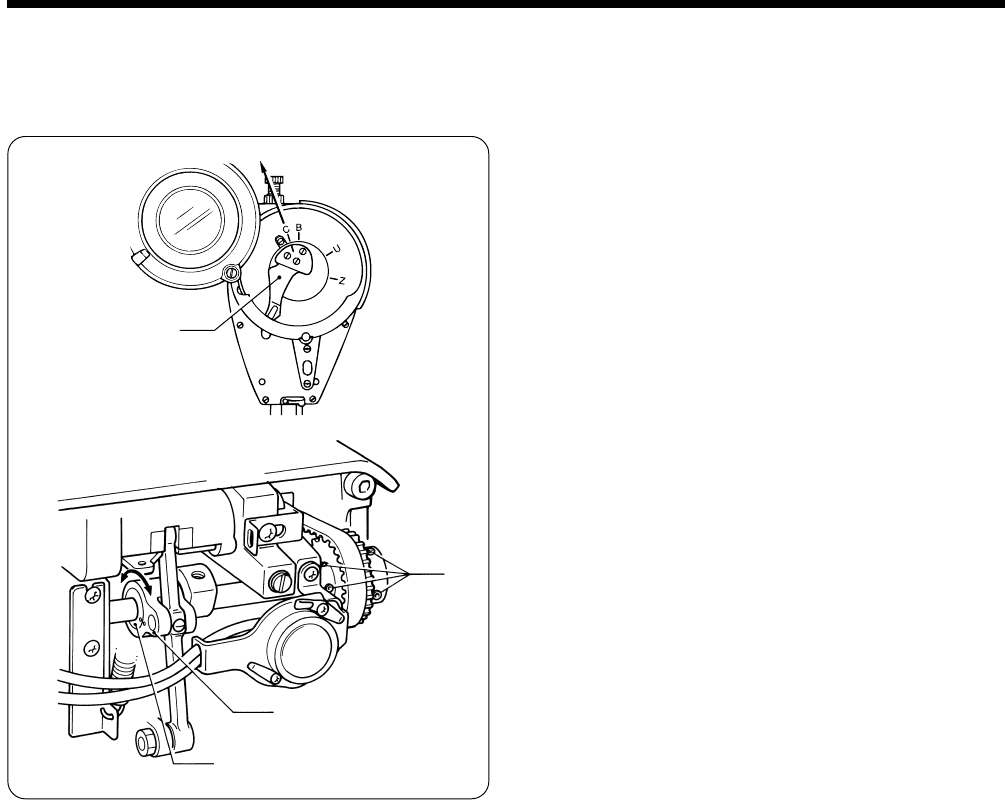 C B U Z