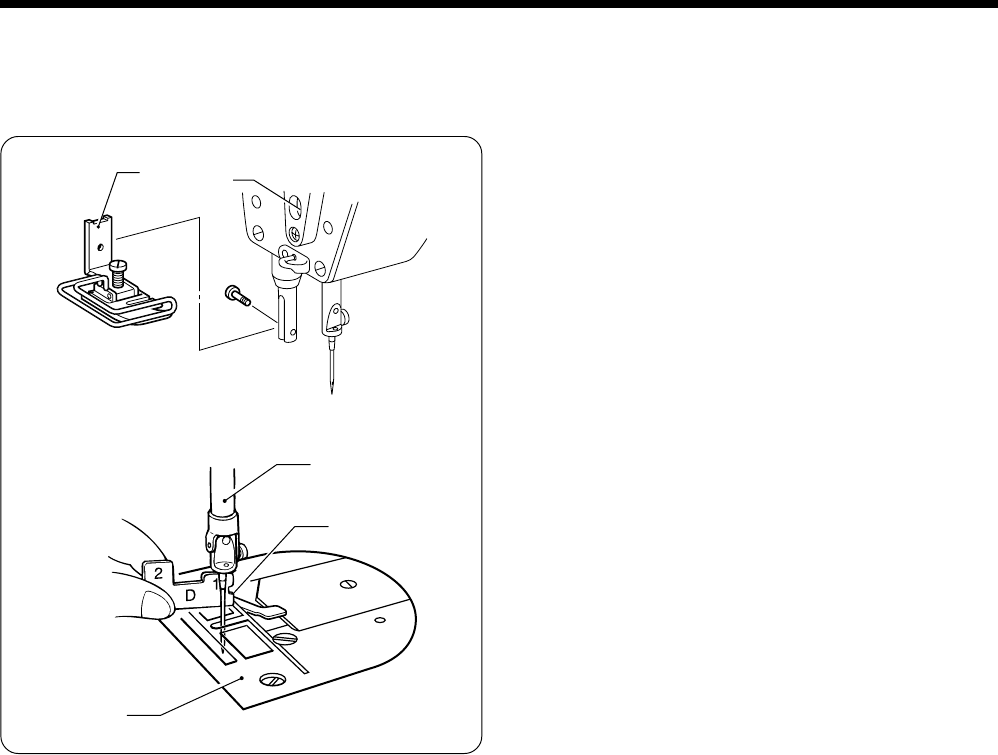 2
D
1