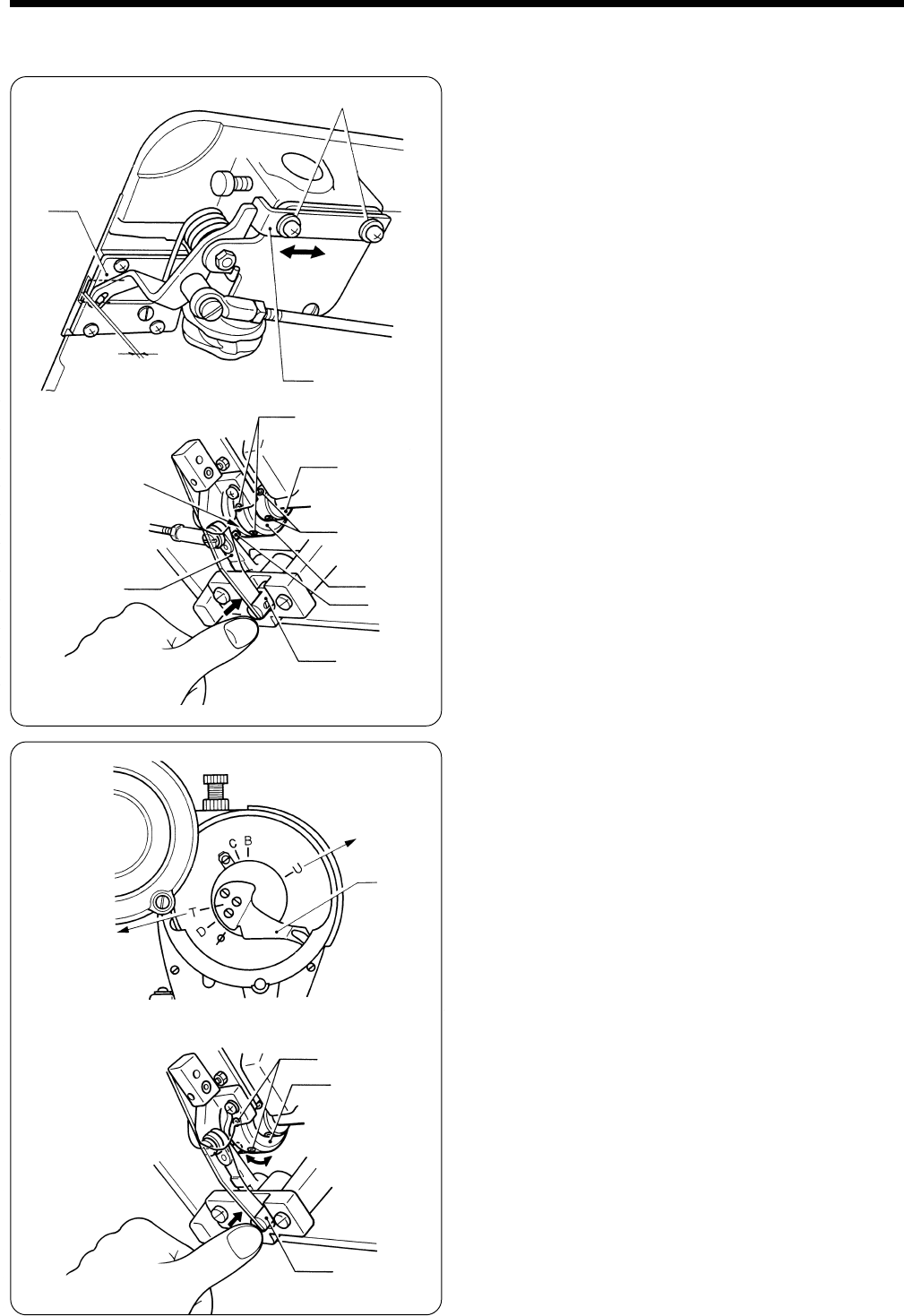 C
B
U
T
D