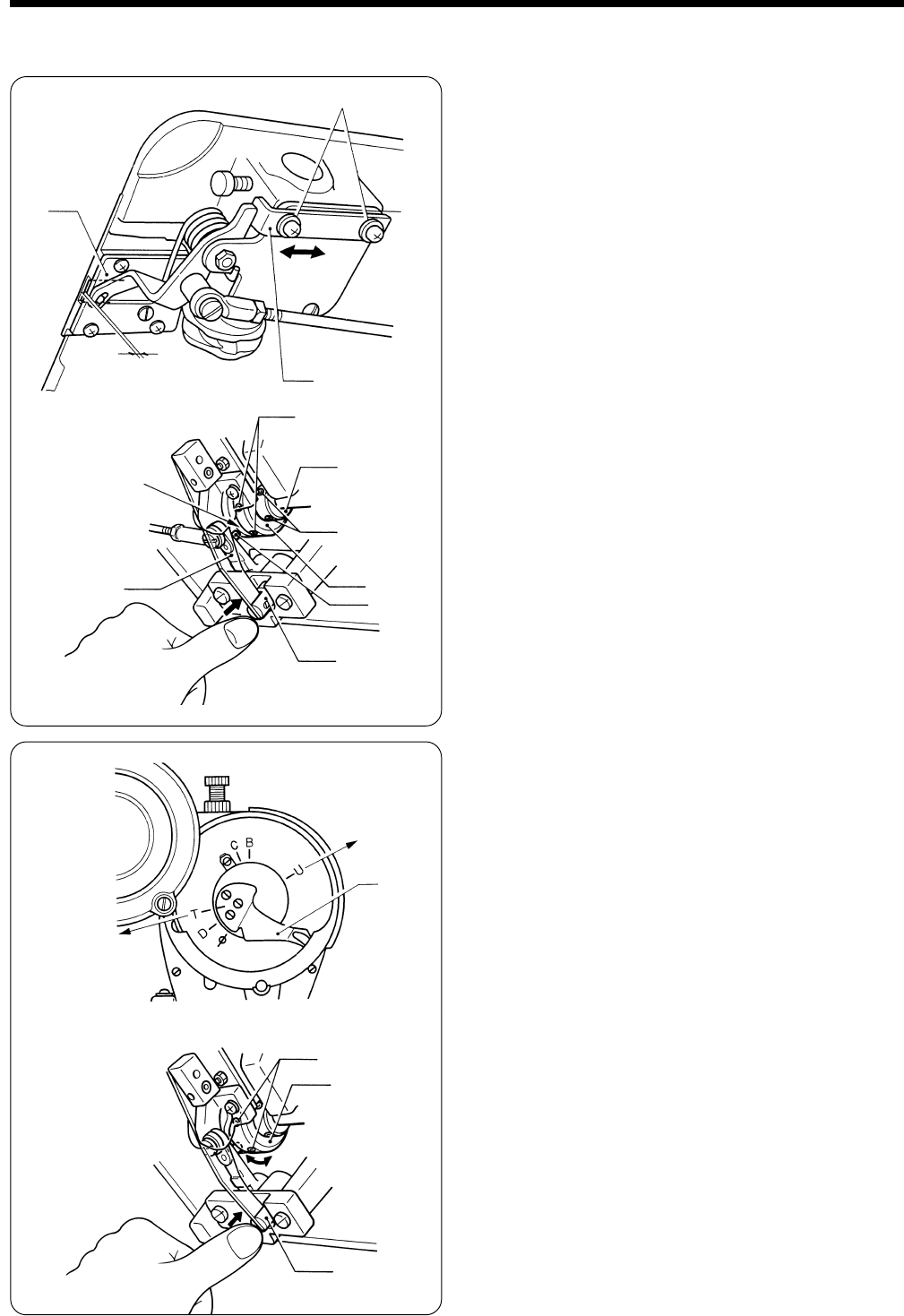 C
B
U
T
D