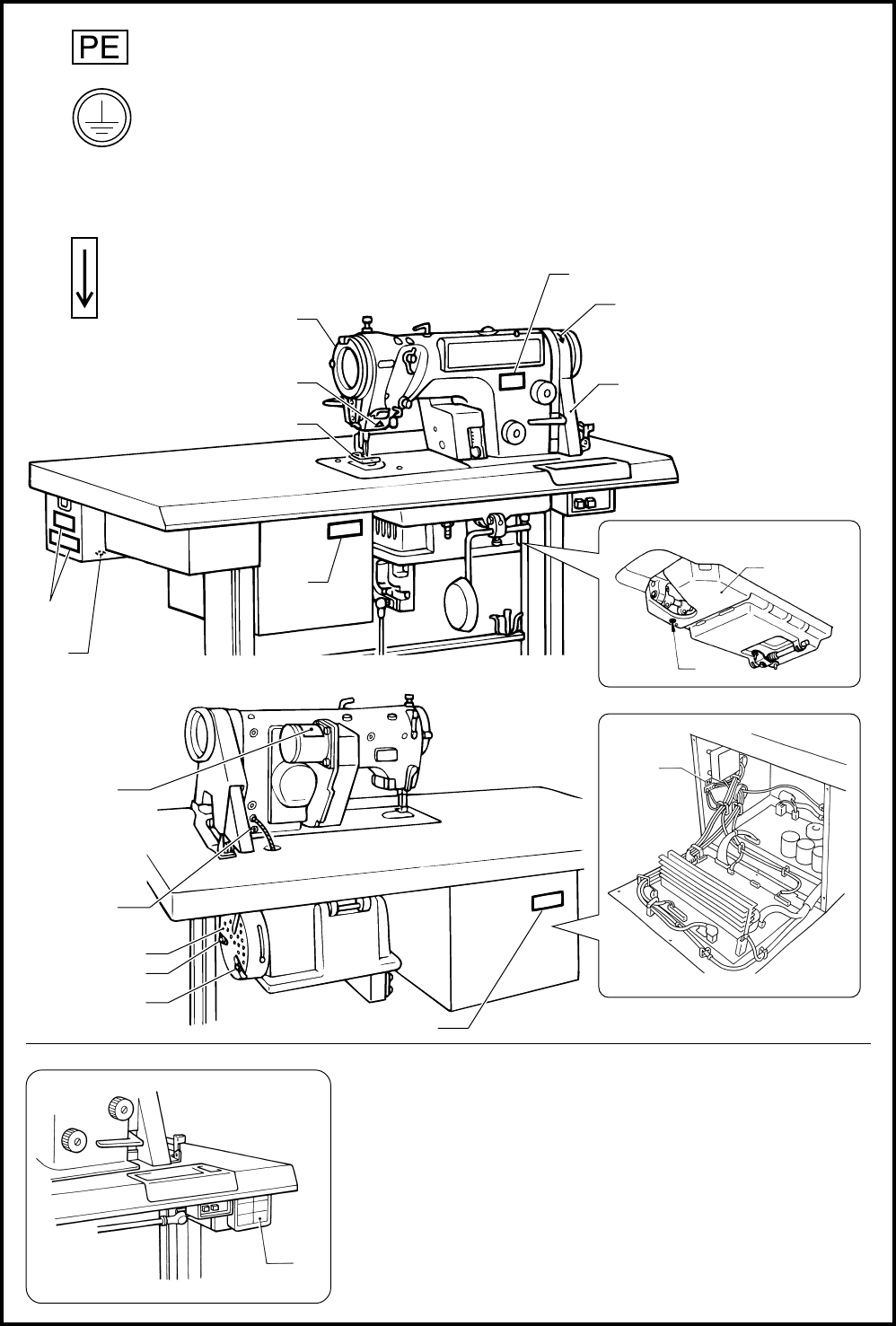 PE