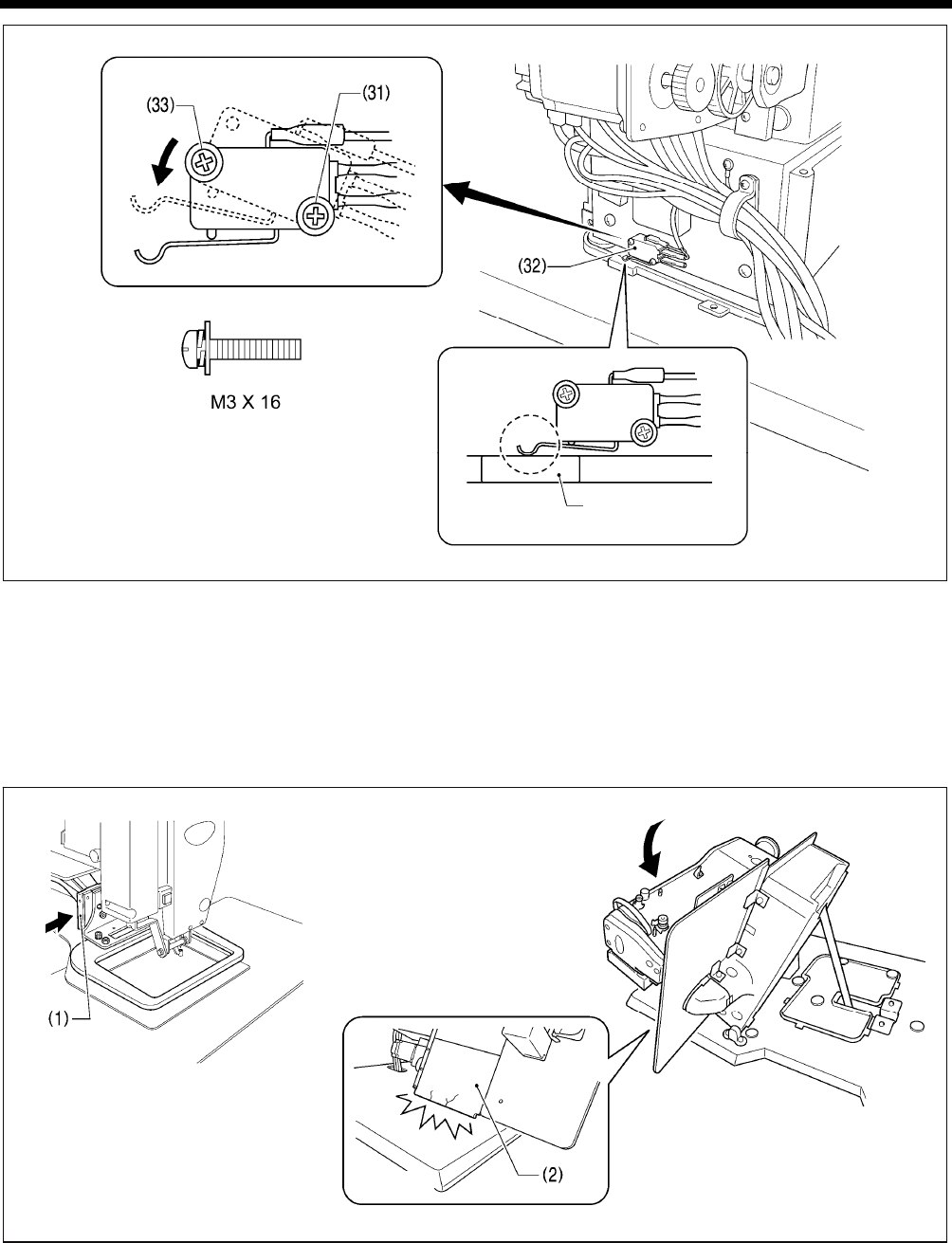 (33)
(31)
(32)
M3 X 16

(1)
(2)