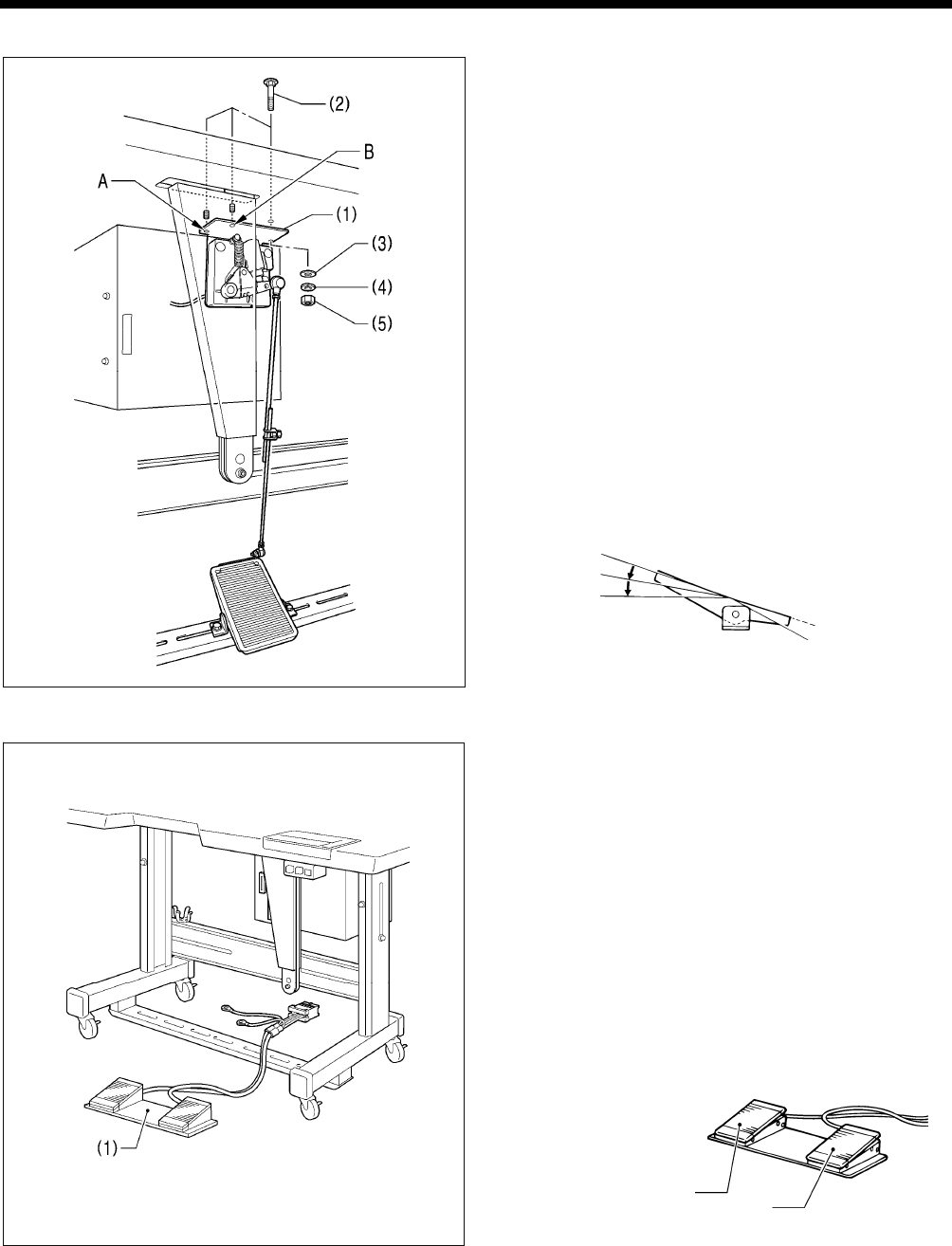 (2)

B

A

(1)

(3)

(4)

(5)

(1)