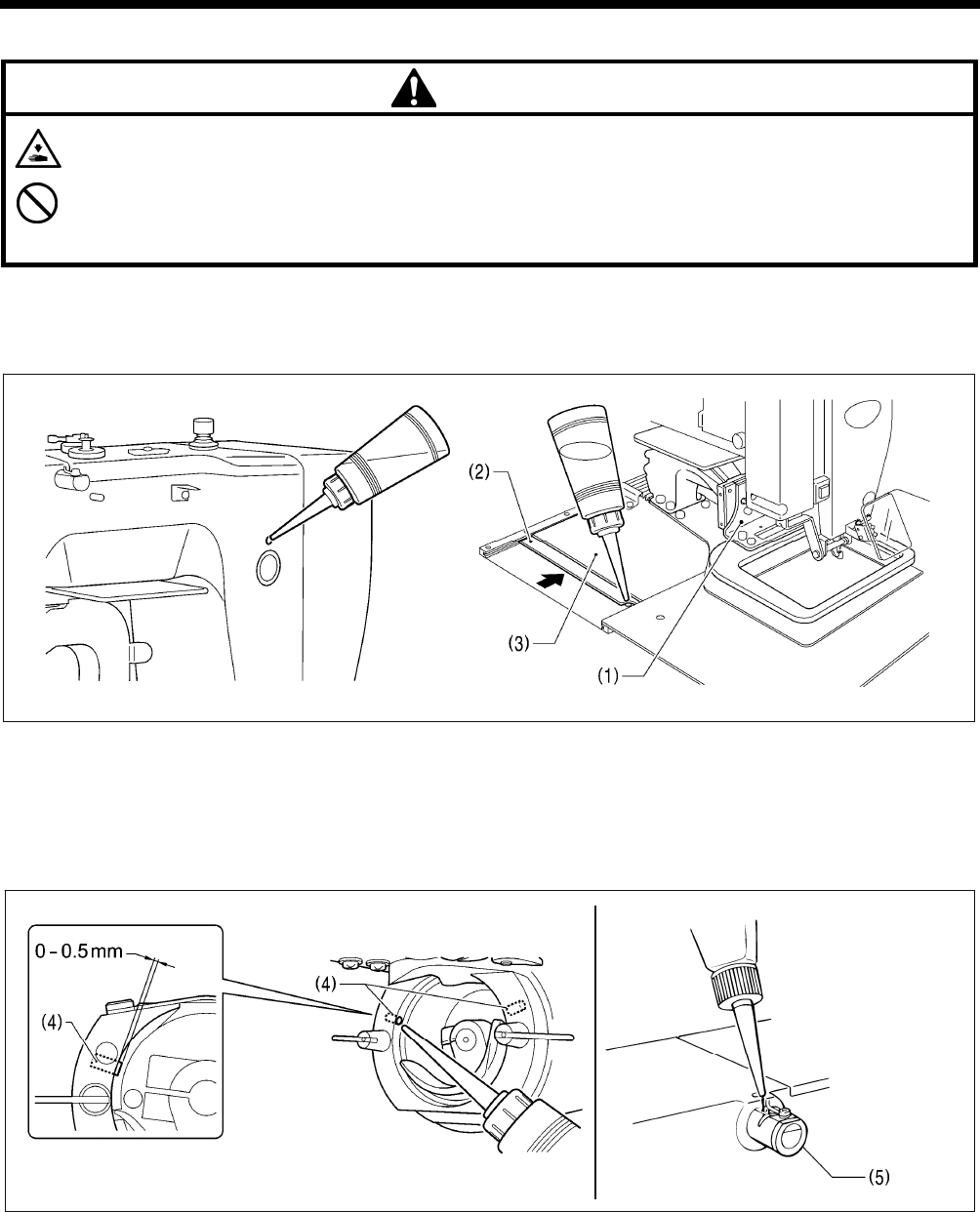 (2)

(3)

(1)

0 - 0.5mm

(4)

(4)

(5)