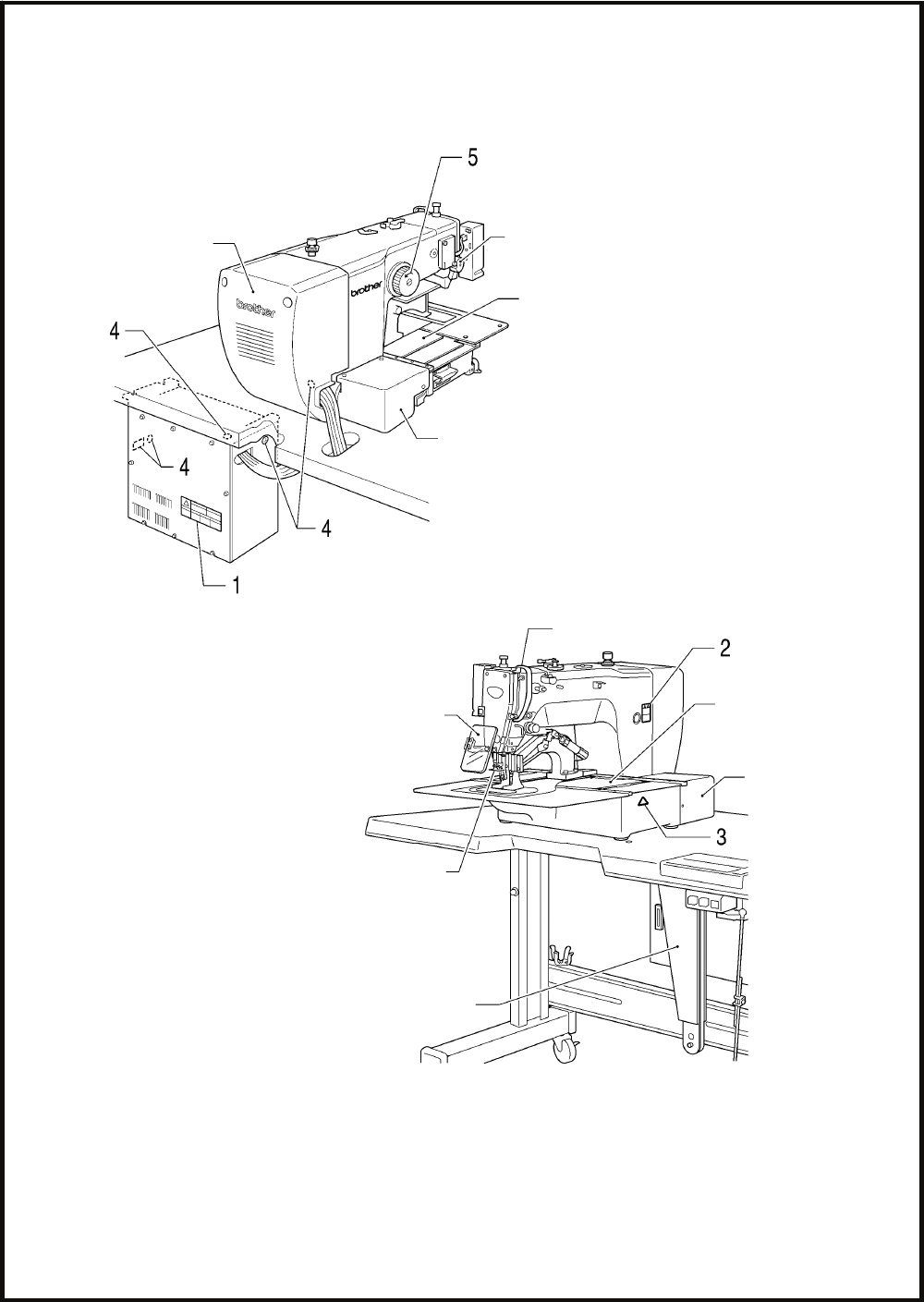 5

brother

brother

4

4

4

1

2

3