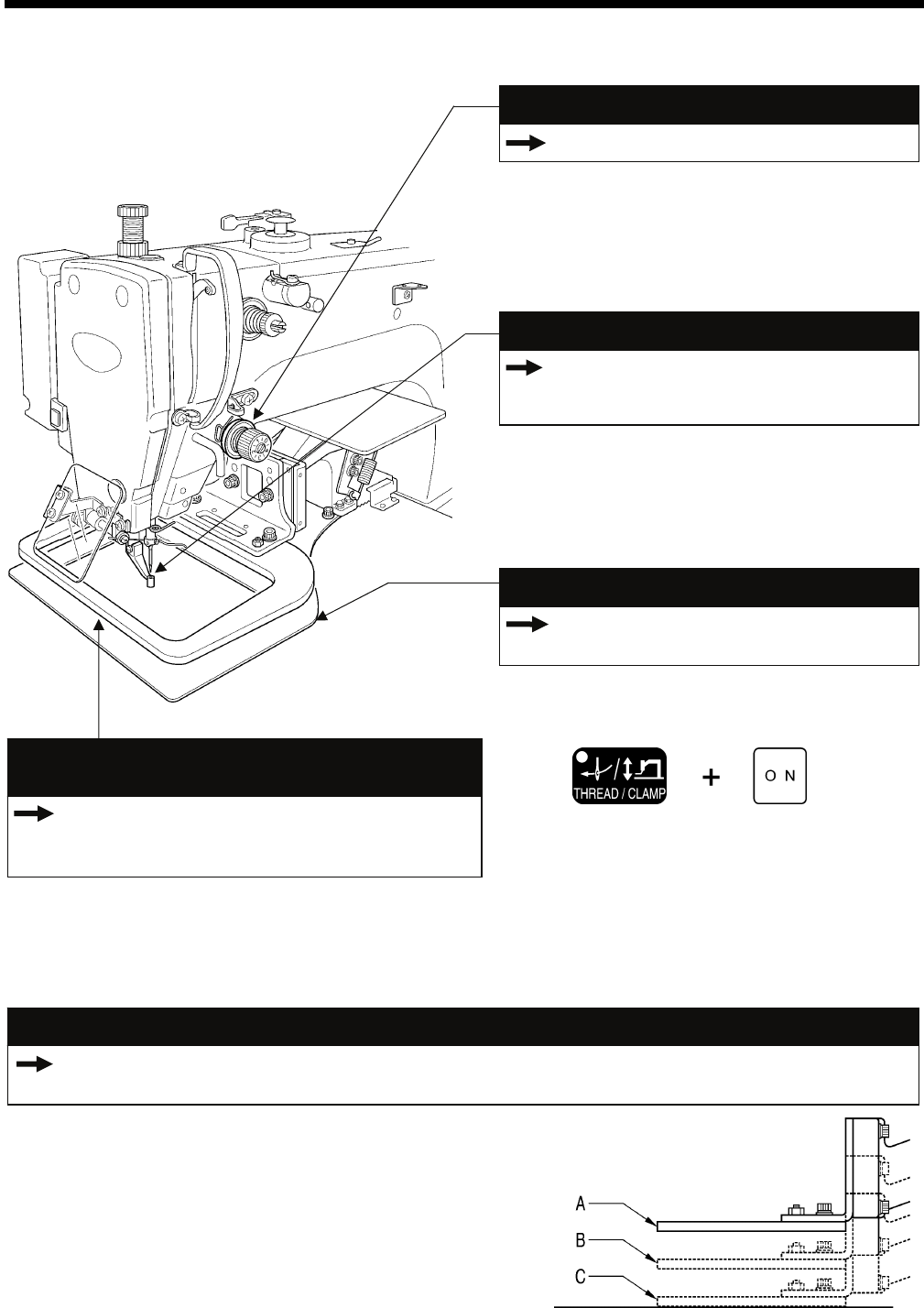 THREAD / CLAMP

+

O N

A

B

C