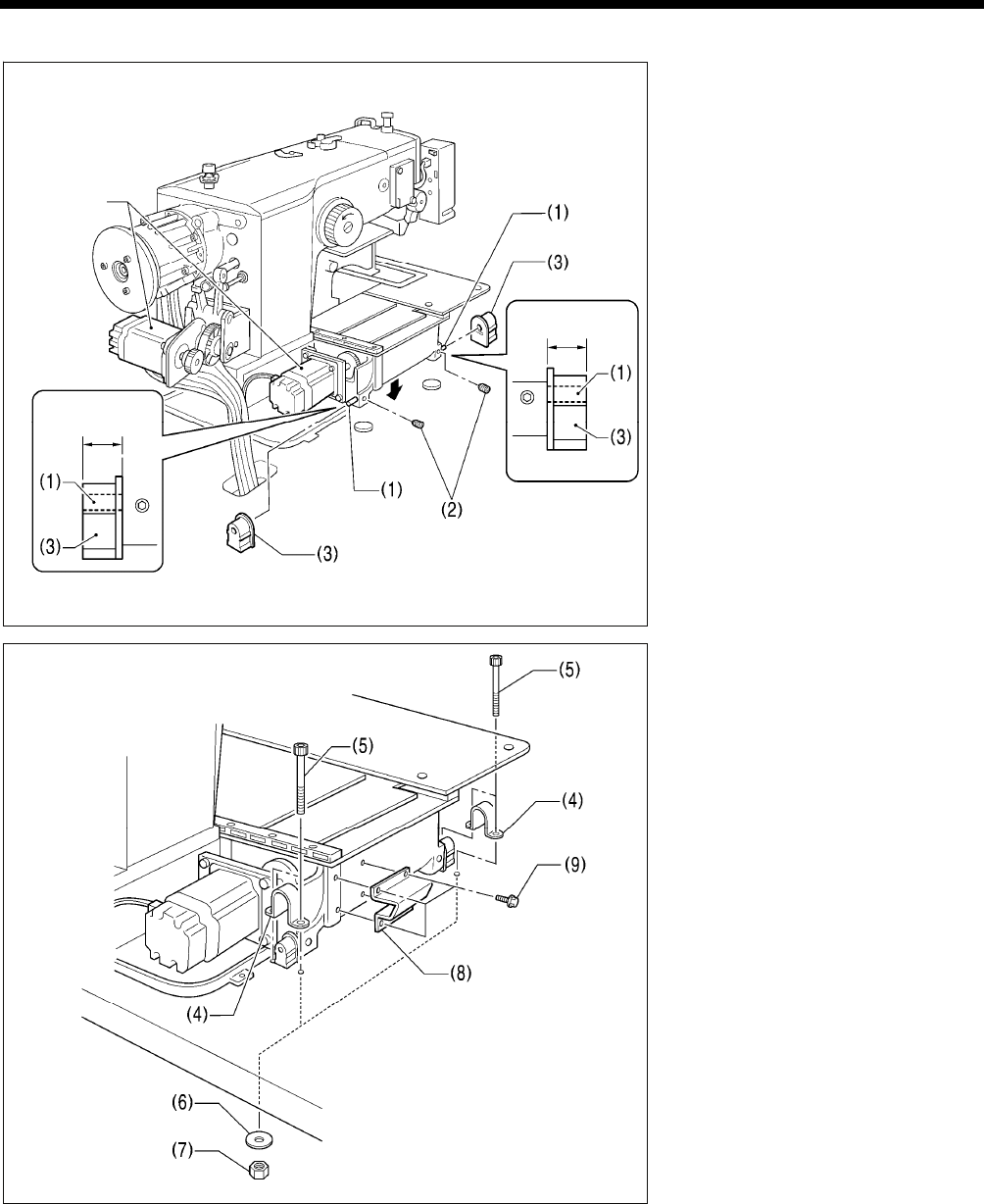 (1)
(3)
(1)
(3)
(1)
(3)
(1)
(2)
(3)

(5)
(5)
(4)
(9)
(8)
(4)
(6)
(7)