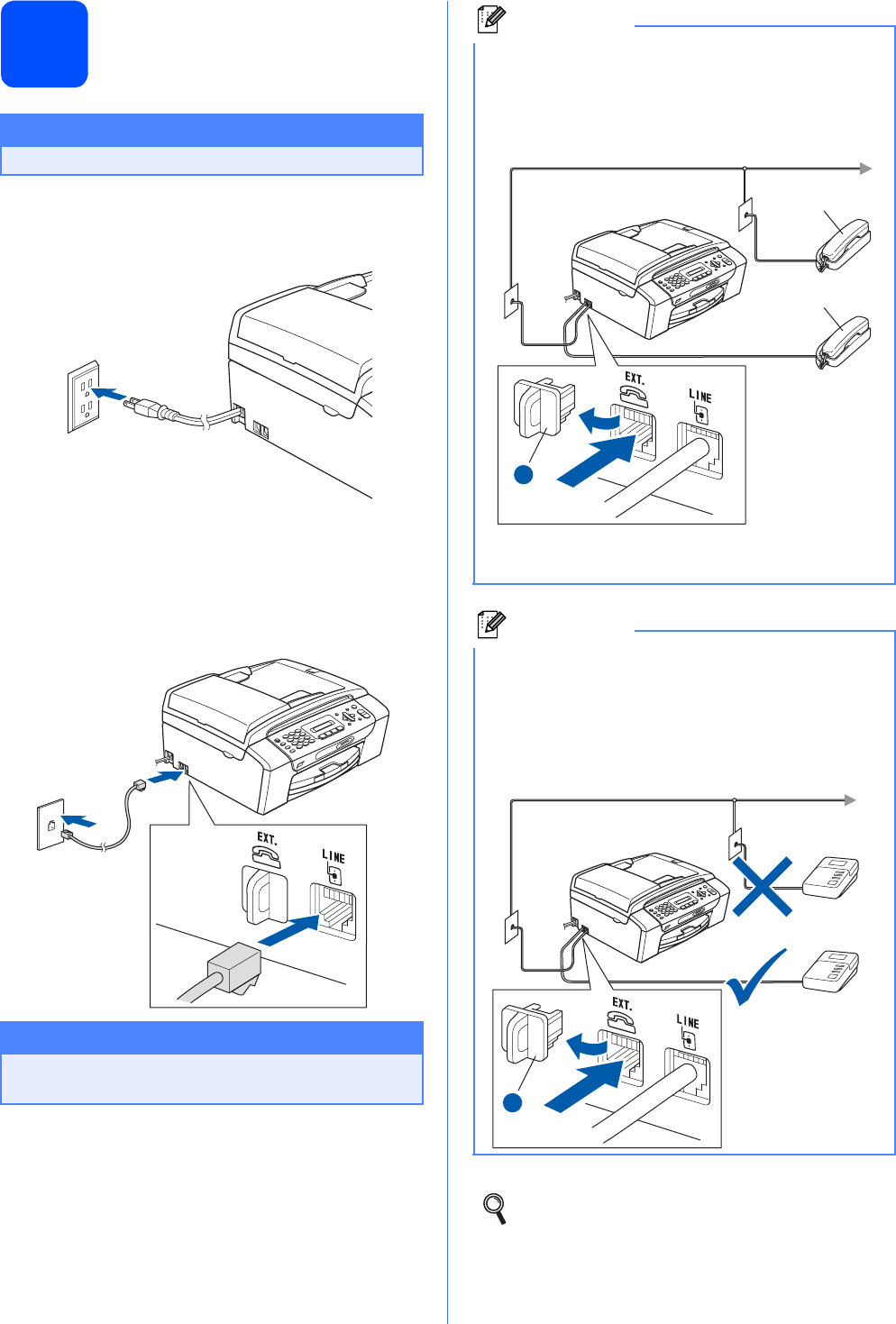 EXT.

LINE

EXT.

LINE

EXT.

LINE