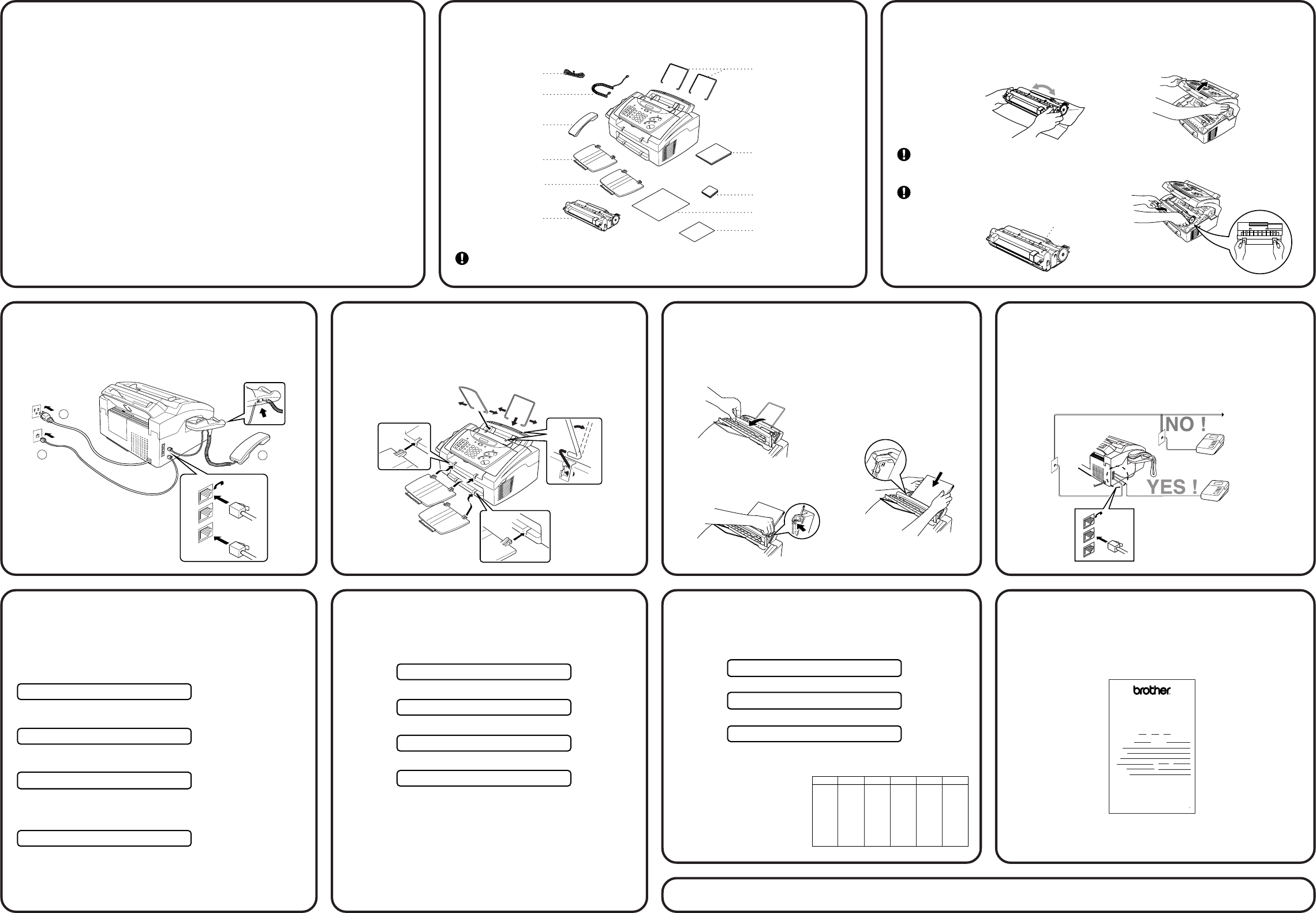 NO !

YES !

brother