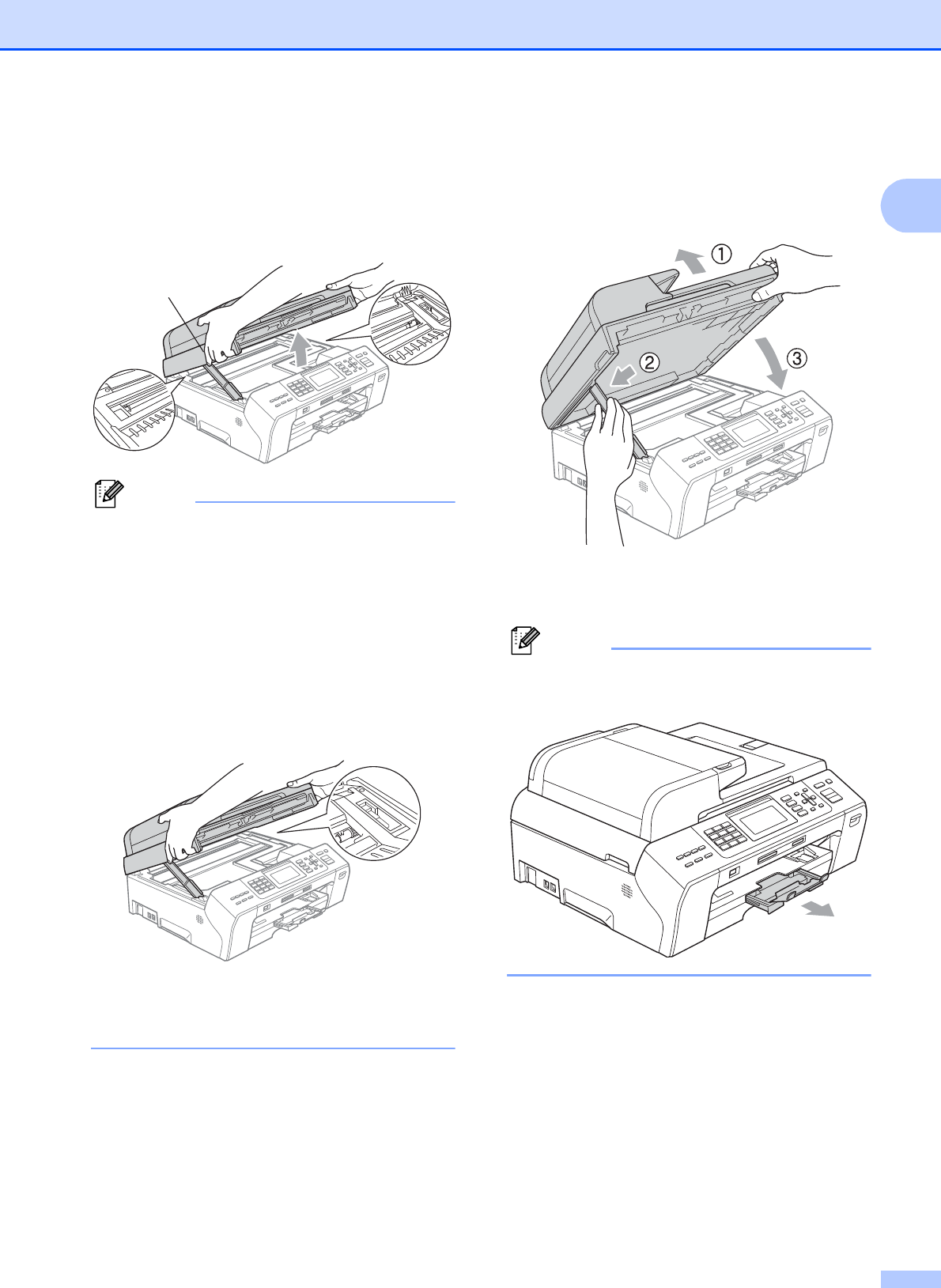 ①

②

③