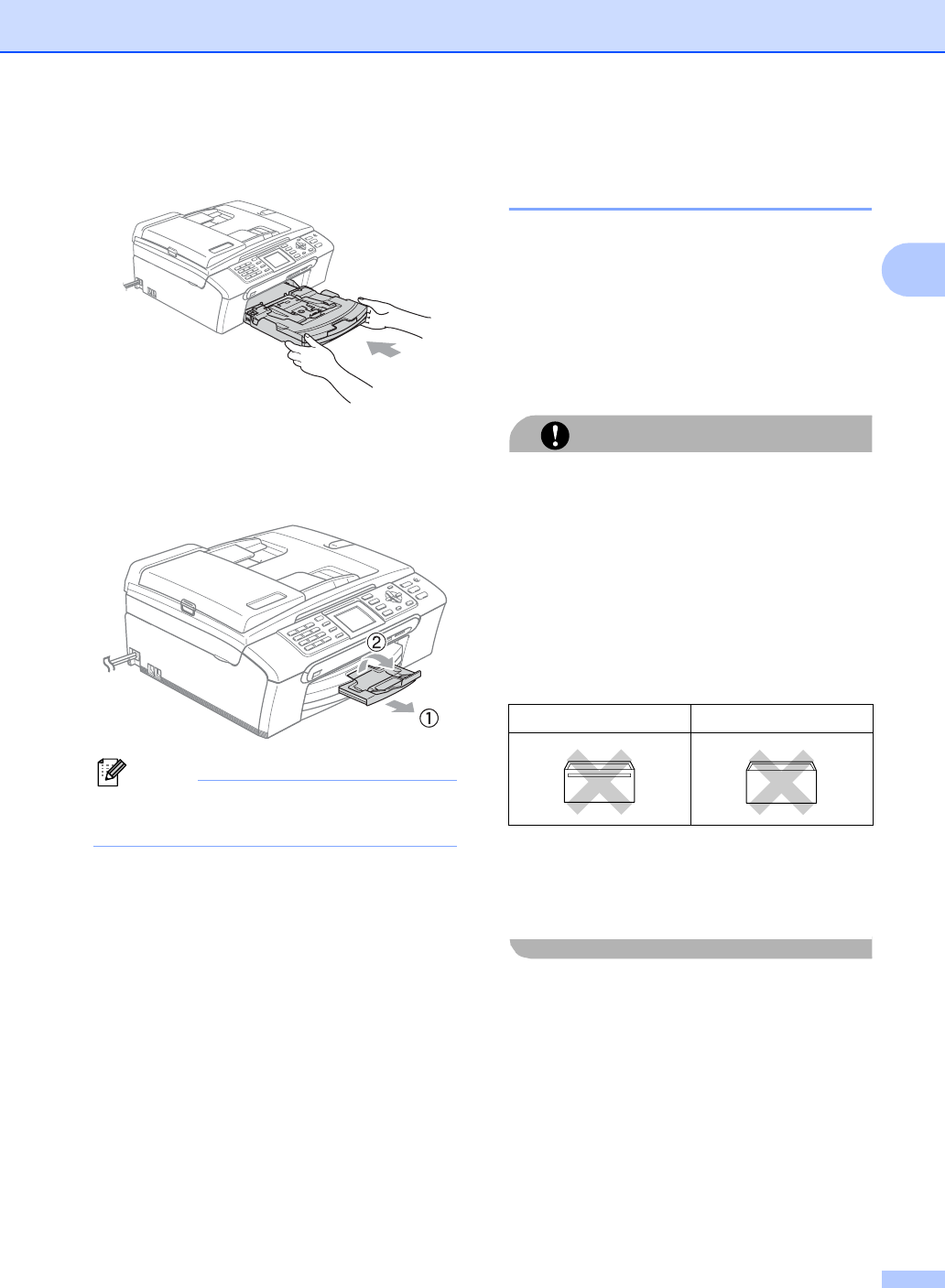 ②

①